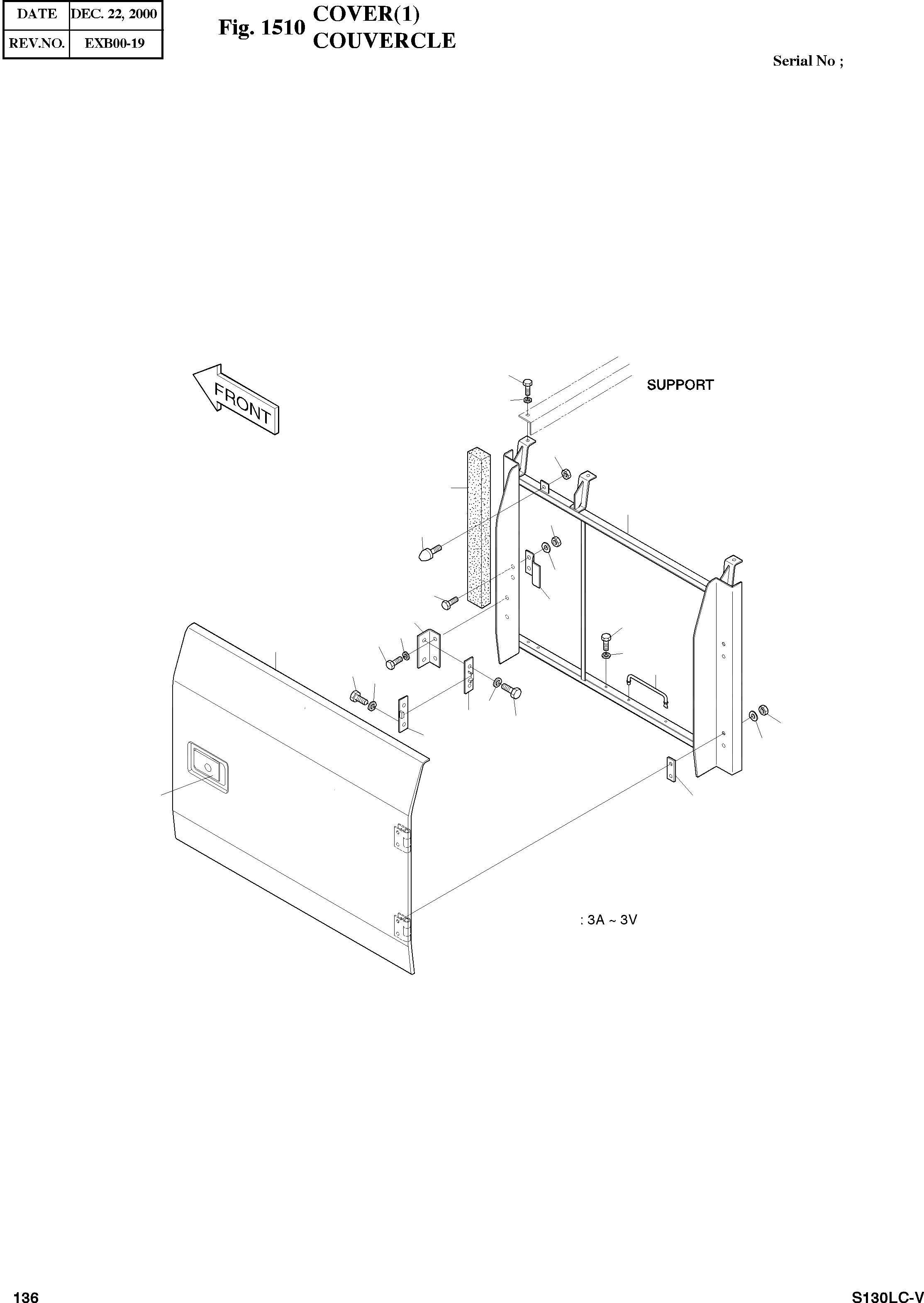 | DATE | DEC. 22, 2000 |
|---|---|
| REV.NO. | EXB00-19 |

Fig. 1510 COVER(1)
COUVERCLE

Serial No ;

FRONT

SUPPORT

: 3A ~ 3V

136

S130LC-V