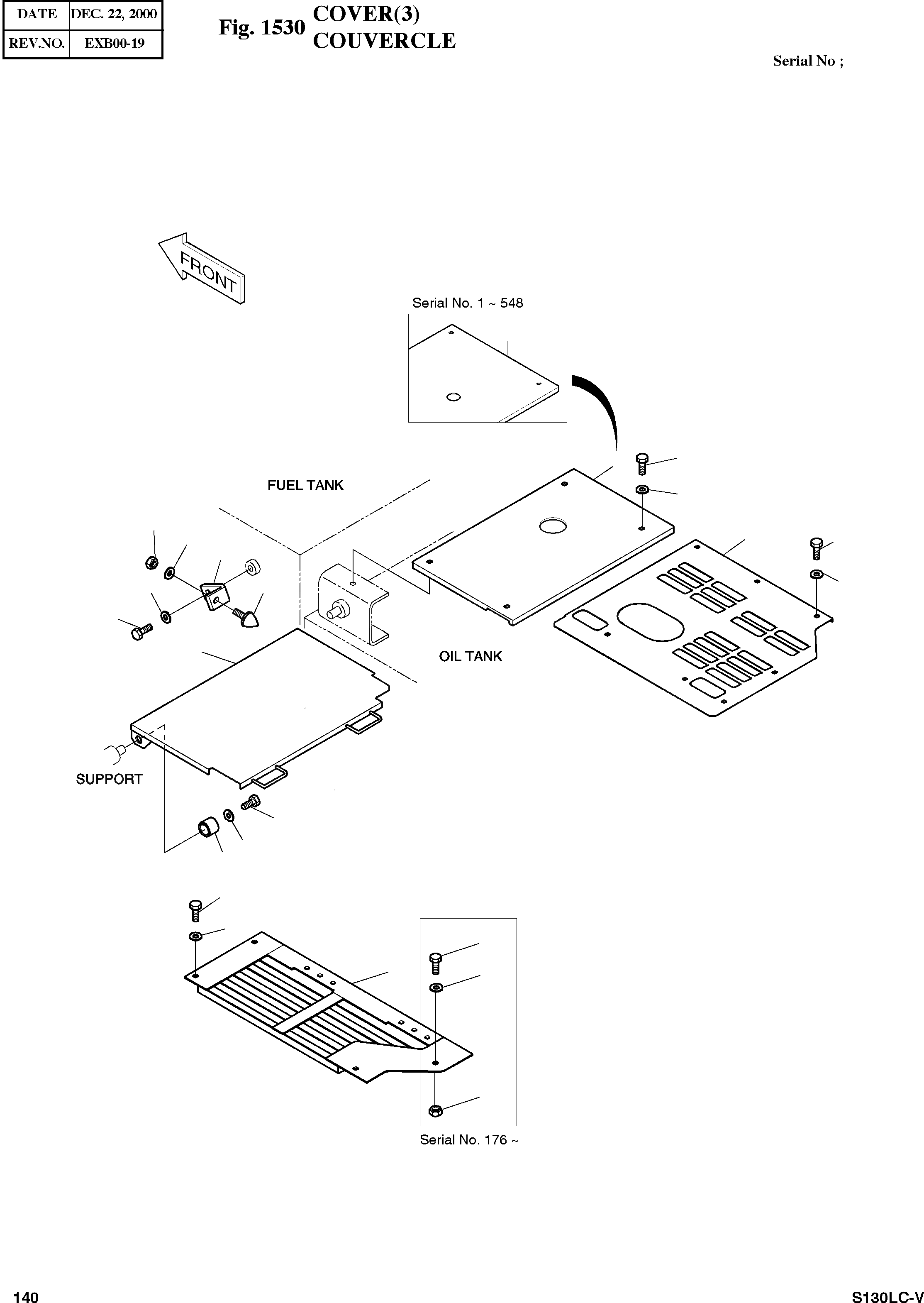 | DATE | DEC. 22, 2000 |
|---|---|
| REV.NO. | EXB00-19 |

Fig. 1530 COVER(3) COUVERCLE

Serial No ;

FRONT

Serial No. 1 ~ 548

FUEL TANK

OIL TANK

SUPPORT

Serial No. 176 ~

140

S130LC-V