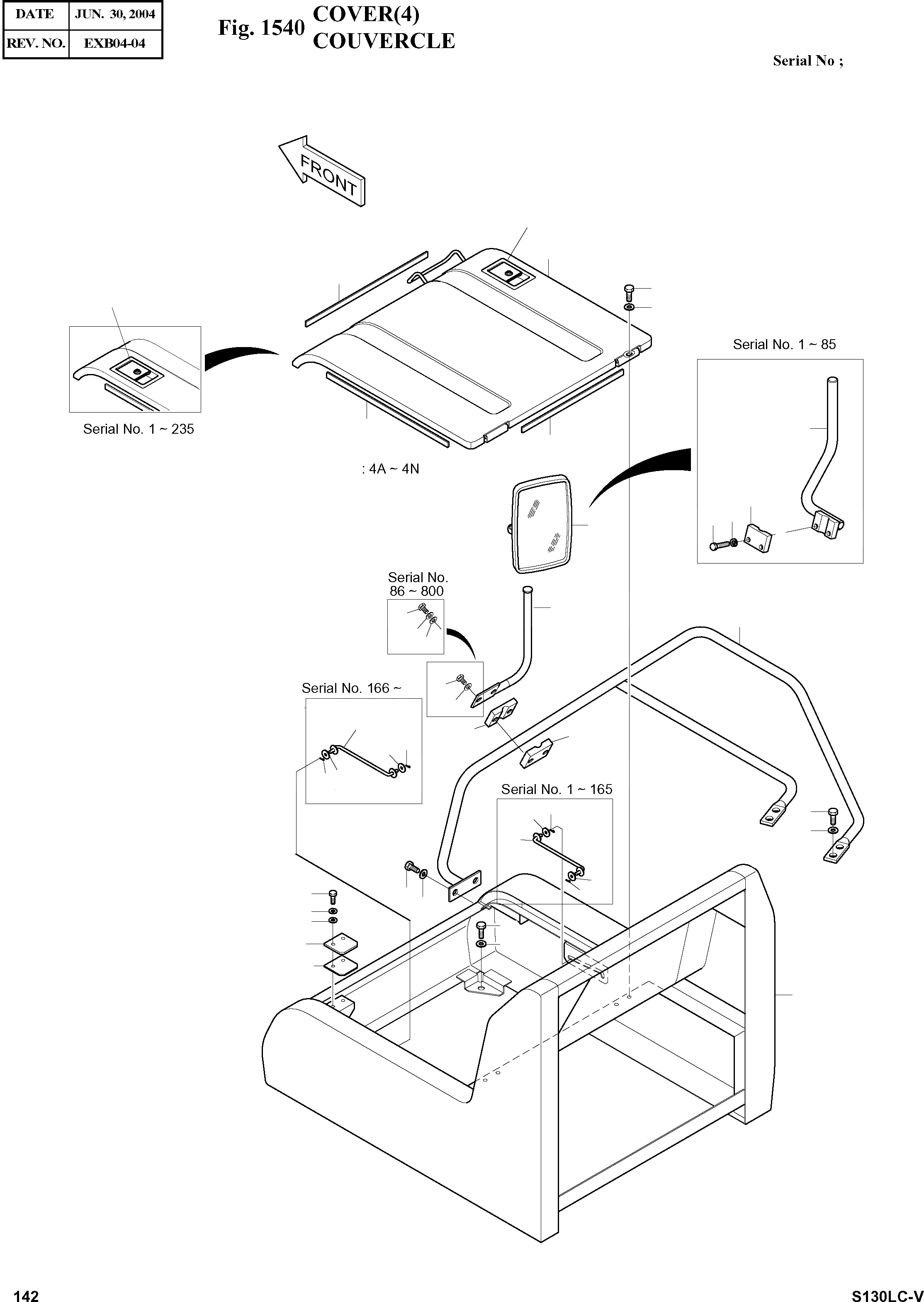 | DATE | JUN. 30, 2004 |
|---|---|
| REV. NO. | EXB04-04 |

Fig. 1540 COVER(4)
COUVERCLE

Serial No ;

FRONT

Serial No. 1 ~ 85

Serial No. 1 ~ 235

: 4A ~ 4N

Serial No.
86 ~ 800

Serial No. 166 ~

Serial No. 1 ~ 165

142

S130LC-V