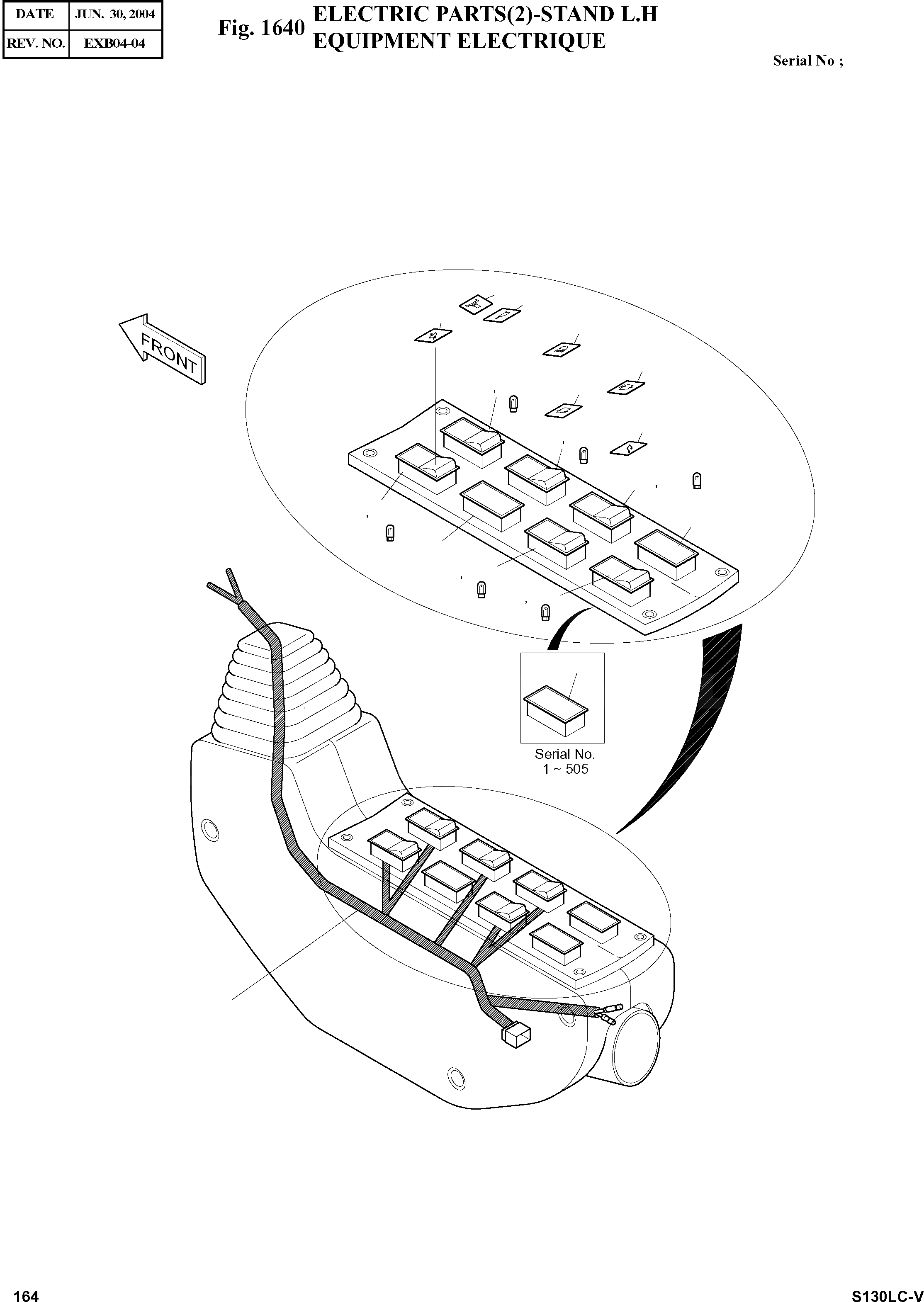 | DATE | JUN. 30, 2004 |
|---|---|
| REV. NO. | EXB04-04 |

Fig. 1640 ELECTRIC PARTS(2)-STAND L.H
EQUIPMENT ELECTRIQUE

Serial No ;

FRONT

Serial No.
1 ~ 505

164

S130LC-V