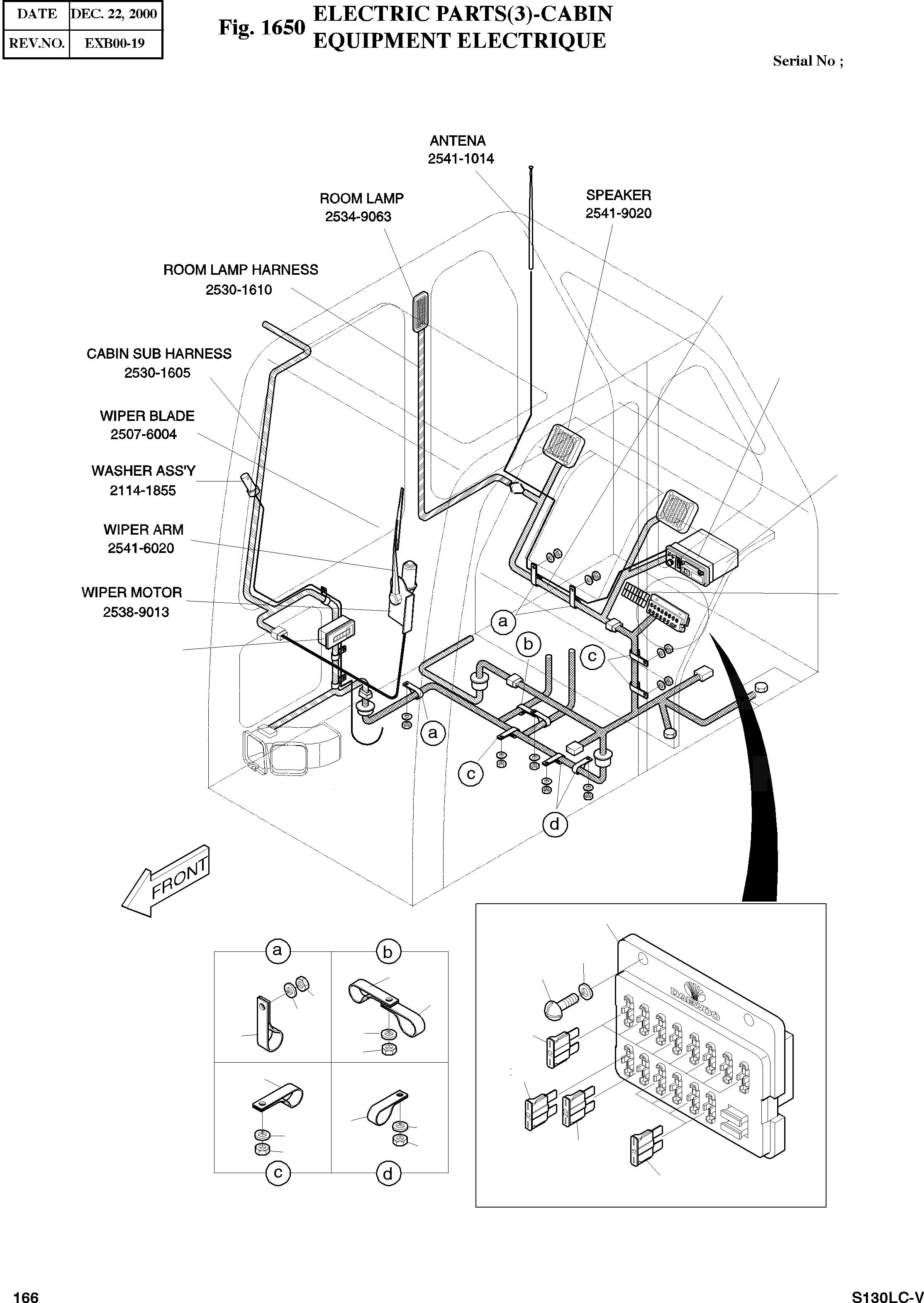 | DATE | DEC. 22, 2000 |
|---|---|
| REV.NO. | EXB00-19 |

Fig. 1650 ELECTRIC PARTS(3)-CABIN EQUIPMENT ELECTRIQUE

Serial No ;

ANTENA 2541-1014

ROOM LAMP 2534-9063

SPEAKER 2541-9020

ROOM LAMP HARNESS 2530-1610

CABIN SUB HARNESS 2530-1605

WIPER BLADE 2507-6004

WASHER ASS'Y 2114-1855

WIPER ARM 2541-6020

WIPER MOTOR 2538-9013

a

b

c

a

c

d

FRONT

a

b

c

d

DAEWOO

166

S130LC-V