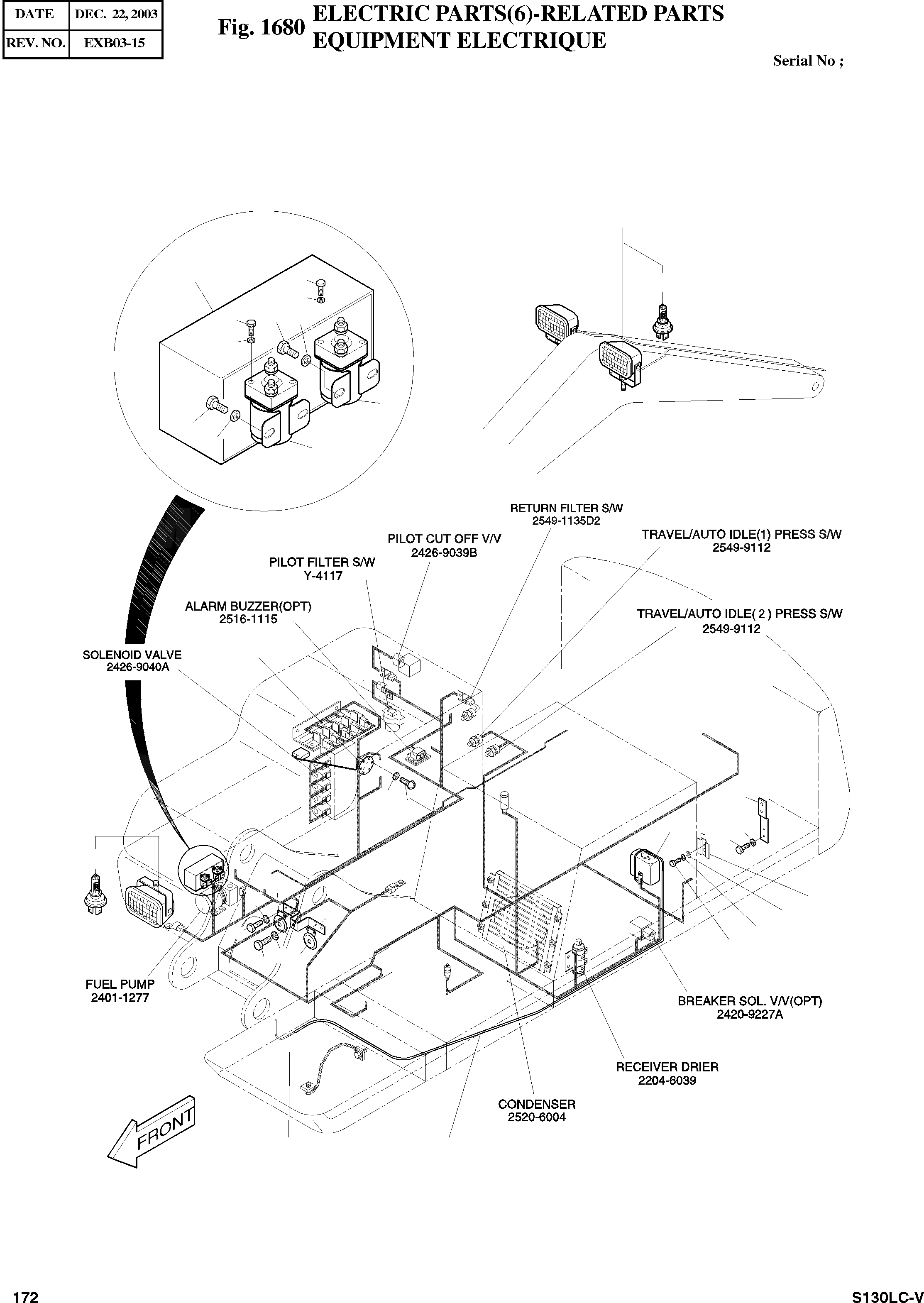 | DATE | DEC. 22, 2003 |
|---|---|
| REV. NO. | EXB03-15 |

Fig. 1680 ELECTRIC PARTS(6)-RELATED PARTS
EQUIPMENT ELECTRIQUE

Serial No ;

RETURN FILTER S/W
2549-1135D2

PILOT CUT OFF V/V
2426-9039B

TRAVEL/AUTO IDLE(1) PRESS S/W
2549-9112

PILOT FILTER S/W
Y-4117

ALARM BUZZER(OPT)
2516-1115

TRAVEL/AUTO IDLE( 2 ) PRESS S/W
2549-9112

SOLENOID VALVE
2426-9040A

FUEL PUMP
2401-1277

BREAKER SOL. V/V(OPT)
2420-9227A

RECEIVER DRIER
2204-6039

CONDENSER
2520-6004

FRONT

172

S130LC-V