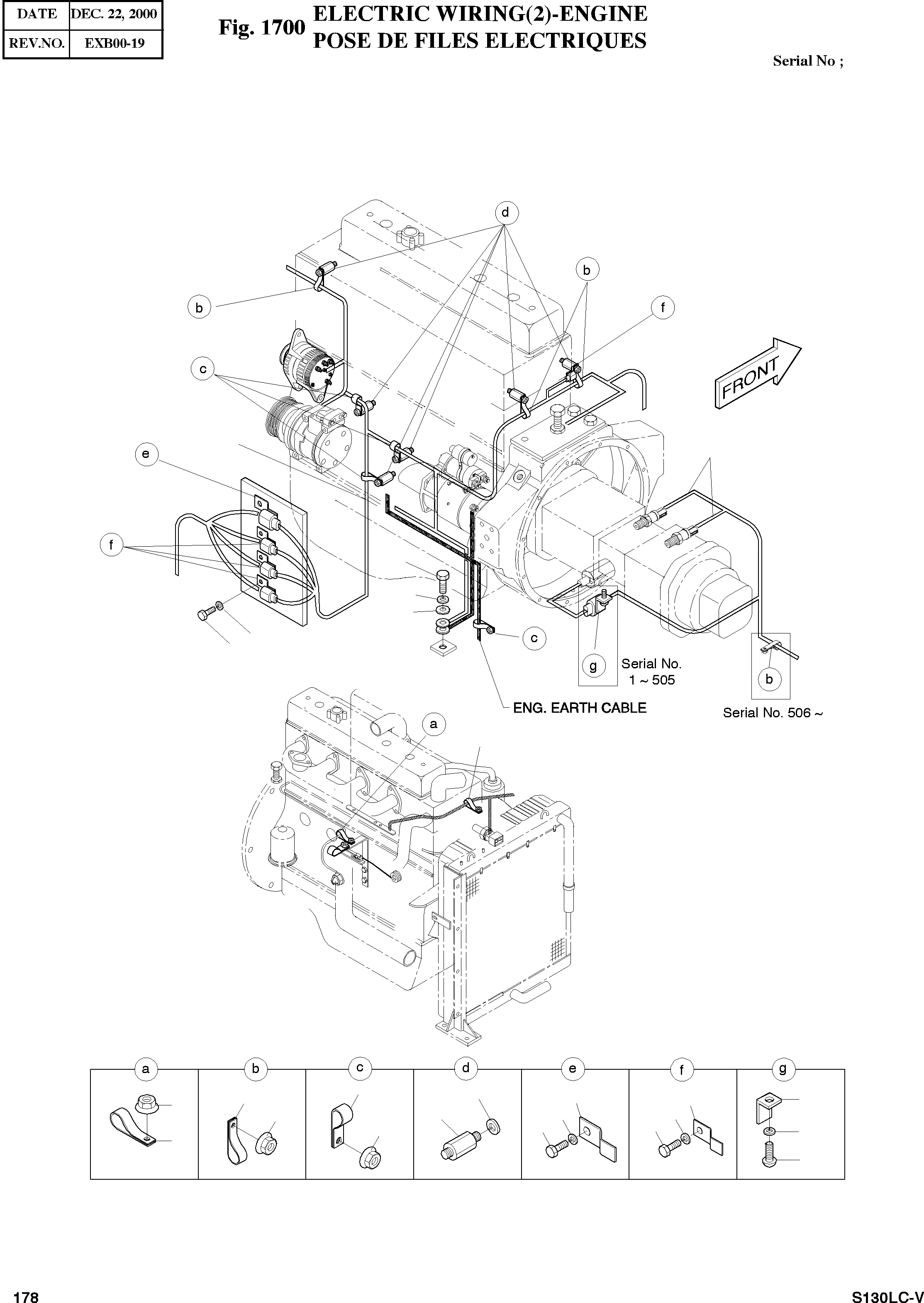 | DATE | DEC. 22, 2000 |
|---|---|
| REV.NO. | EXB00-19 |

Fig. 1700 ELECTRIC WIRING(2)-ENGINE
POSE DE FILES ELECTRIQUES

Serial No ;

d
b
b
f
c
FRONT
e
f
c
g
Serial No. 1 ~ 505
b
ENG. EARTH CABLE
Serial No. 506 ~
a

| a | b | c | d | e | f | g |
|---|---|---|---|---|---|---|
| | | | | | | |

178
S130LC-V