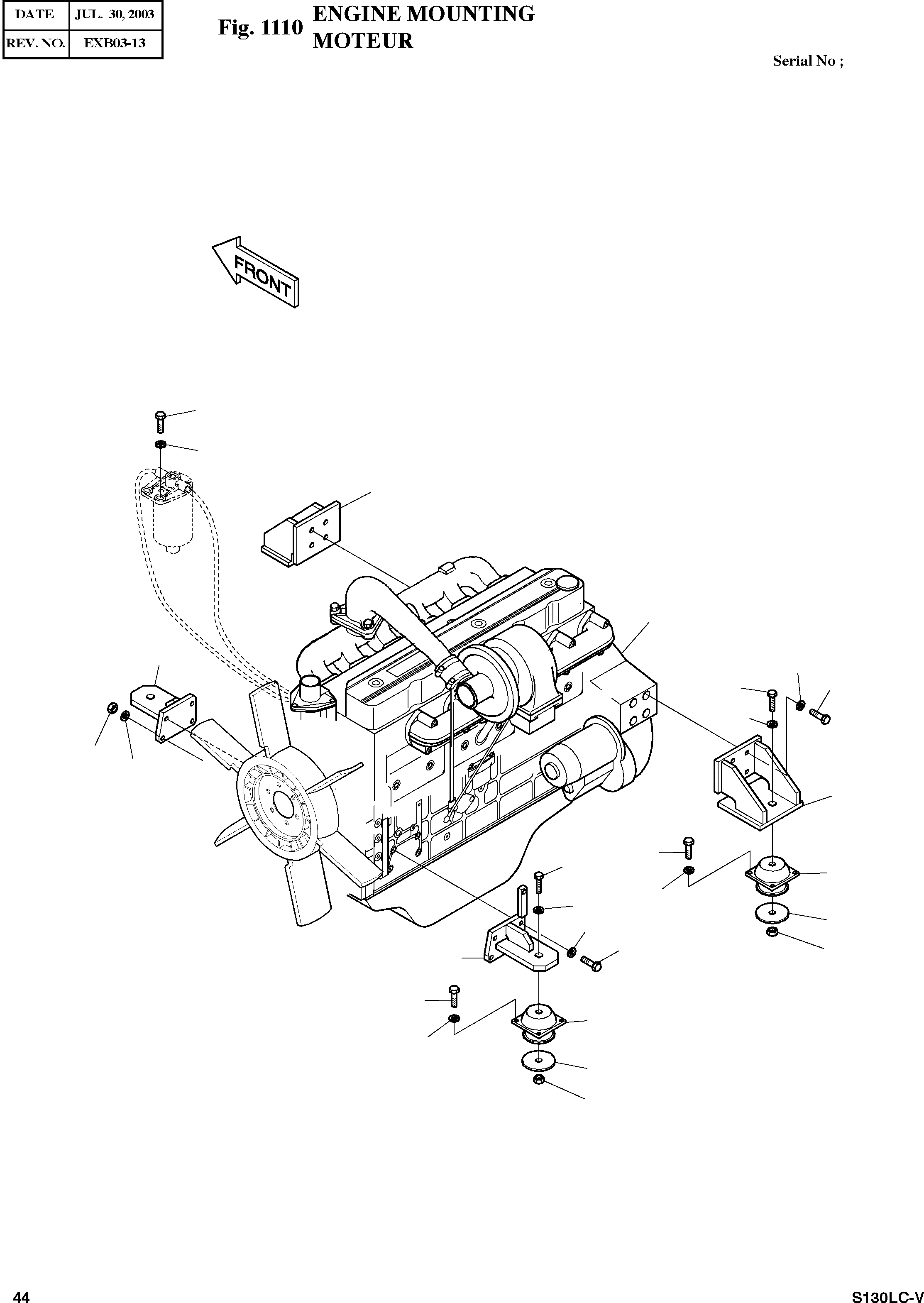 | DATE | JUL. 30, 2003 |
|---|---|
| REV. NO. | EXB03-13 |

Fig. 1110 ENGINE MOUNTING
MOTEUR

Serial No ;

FRONT

44

S130LC-V