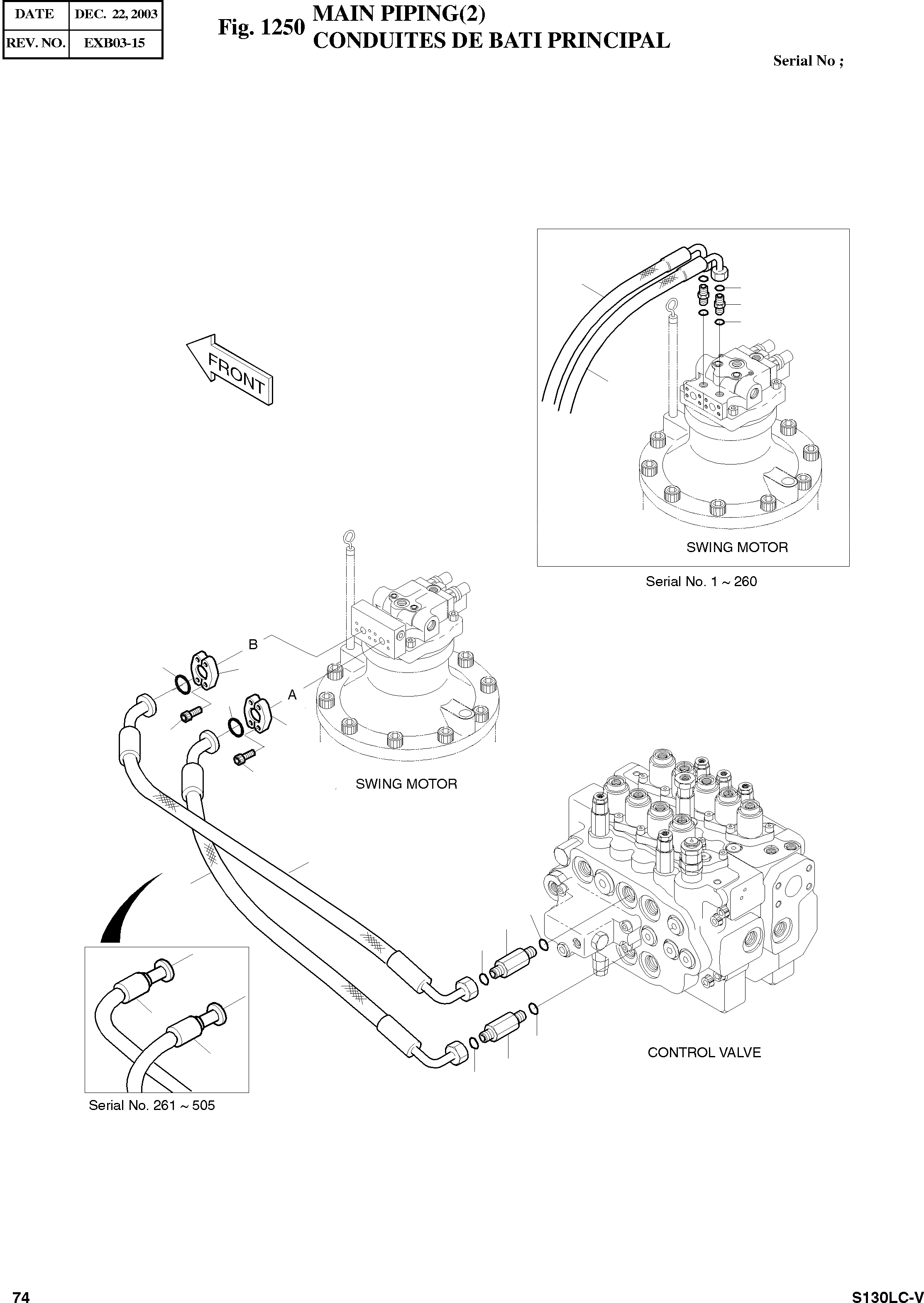 | DATE | DEC. 22, 2003 |
|---|---|
| REV. NO. | EXB03-15 |

Fig. 1250 MAIN PIPING(2)
CONDUITES DE BATI PRINCIPAL

Serial No ;

FRONT

SWING MOTOR

Serial No. 1 ~ 260

B

A

SWING MOTOR

CONTROL VALVE

Serial No. 261 ~ 505

74

S130LC-V