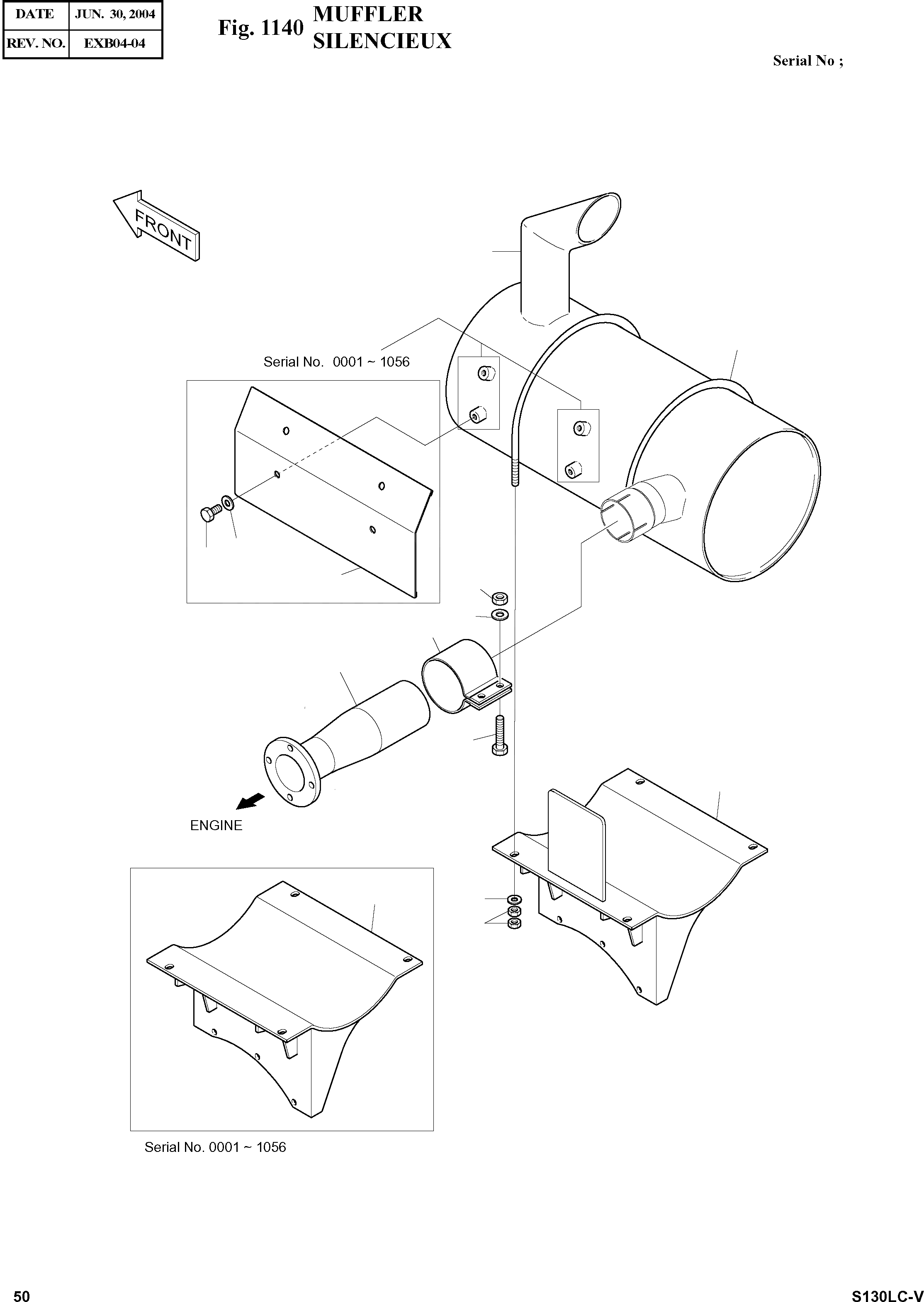 | DATE | JUN. 30, 2004 |
|---|---|
| REV. NO. | EXB04-04 |

Fig. 1140 MUFFLER SILENCIEUX

Serial No ;

FRONT

Serial No. 0001 ~ 1056

ENGINE

Serial No. 0001 ~ 1056

50

S130LC-V