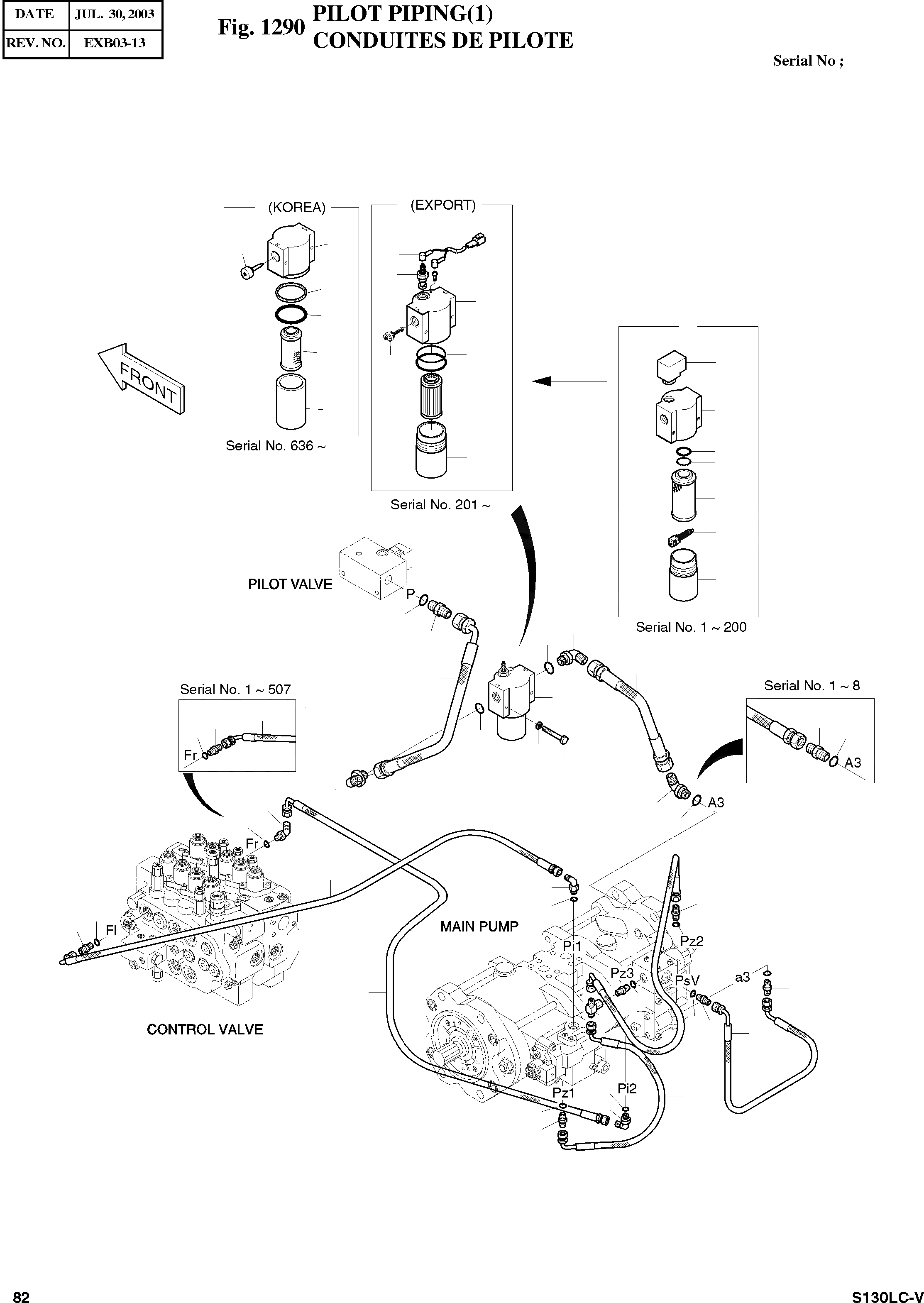 | DATE | JUL. 30, 2003 |
|---|---|
| REV. NO. | EXB03-13 |

Fig. 1290 PILOT PIPING(1)
CONDUITES DE PILOTE

Serial No ;

(KOREA)

(EXPORT)

FRONT

Serial No. 636 ~

Serial No. 201 ~

Serial No. 1 ~ 200

PILOT VALVE

P

Serial No. 1 ~ 507

Fr

Serial No. 1 ~ 8

A3

A3

Fr

Fl

MAIN PUMP

Pi1

Pz2

Pz3

PsV

a3

CONTROL VALVE

Pz1

Pi2

82

S130LC-V