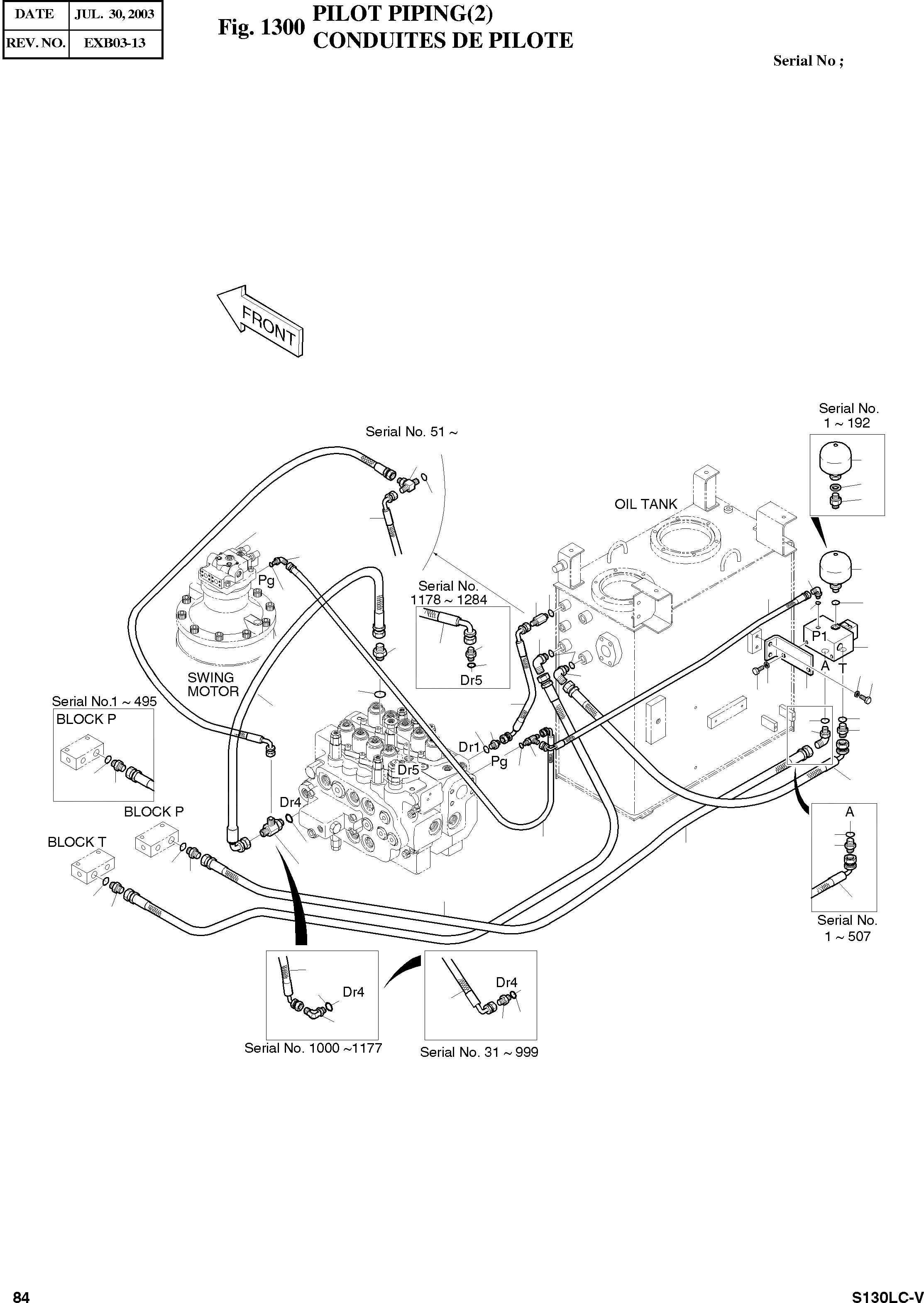 | DATE | JUL. 30, 2003 |
|---|---|
| REV. NO. | EXB03-13 |

Fig. 1300 PILOT PIPING(2)
CONDUITES DE PILOTE

Serial No ;

FRONT

Serial No. 51 ~

Serial No. 1 ~ 192

OIL TANK

Pg

Serial No. 1178 ~ 1284

Dr5

P1

A T

SWING MOTOR

Serial No.1 ~ 495

BLOCK P

Dr1

Pg

Dr5

Dr4

BLOCK P

BLOCK T

A

Serial No. 1 ~ 507

Dr4

Dr4

Serial No. 1000 ~1177

Serial No. 31 ~ 999

84

S130LC-V