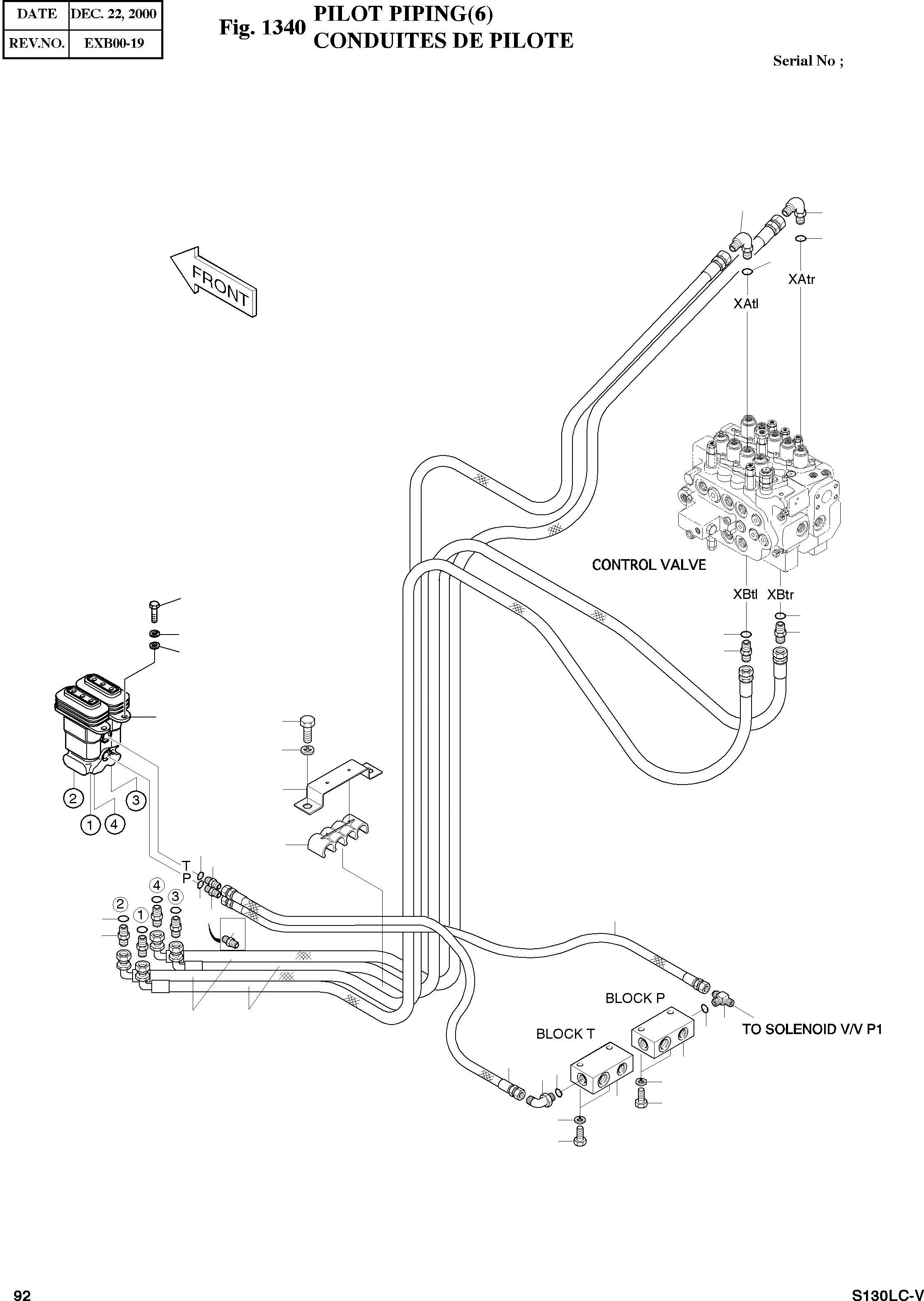 | DATE | DEC. 22, 2000 |
|---|---|
| REV.NO. | EXB00-19 |

Fig. 1340 PILOT PIPING(6)
CONDUITES DE PILOTE

Serial No ;

FRONT

XAtr
XAtl

CONTROL VALVE

XBtl XBtr

2
3
1 4

T
P
4
2
3
1

BLOCK P
BLOCK T
TO SOLENOID V/V P1

92
S130LC-V