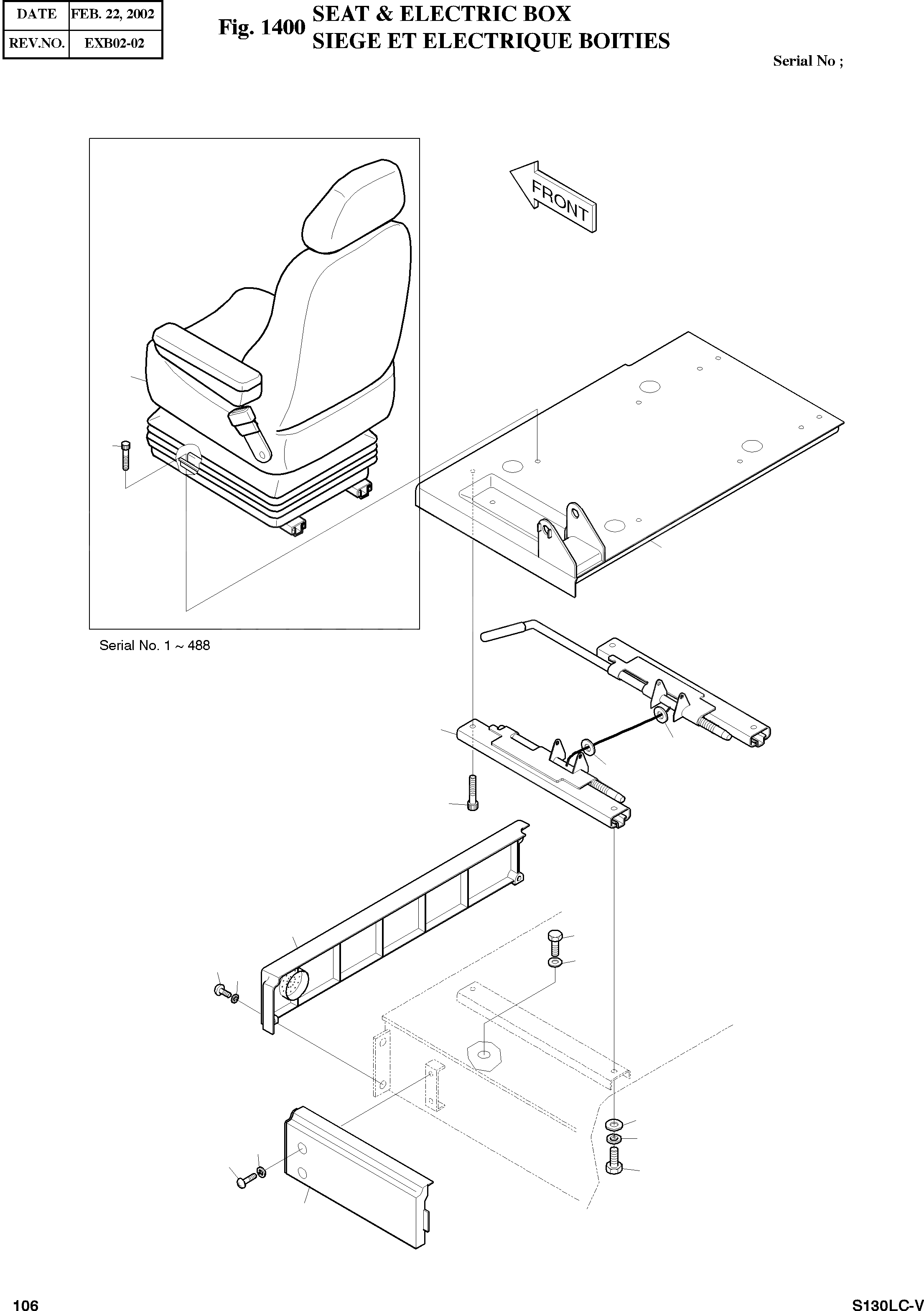 | DATE | FEB. 22, 2002 |
|---|---|
| REV.NO. | EXB02-02 |

Fig. 1400 SEAT & ELECTRIC BOX
SIEGE ET ELECTRIQUE BOITIES

Serial No ;

FRONT

Serial No. 1 ~ 488

106

S130LC-V