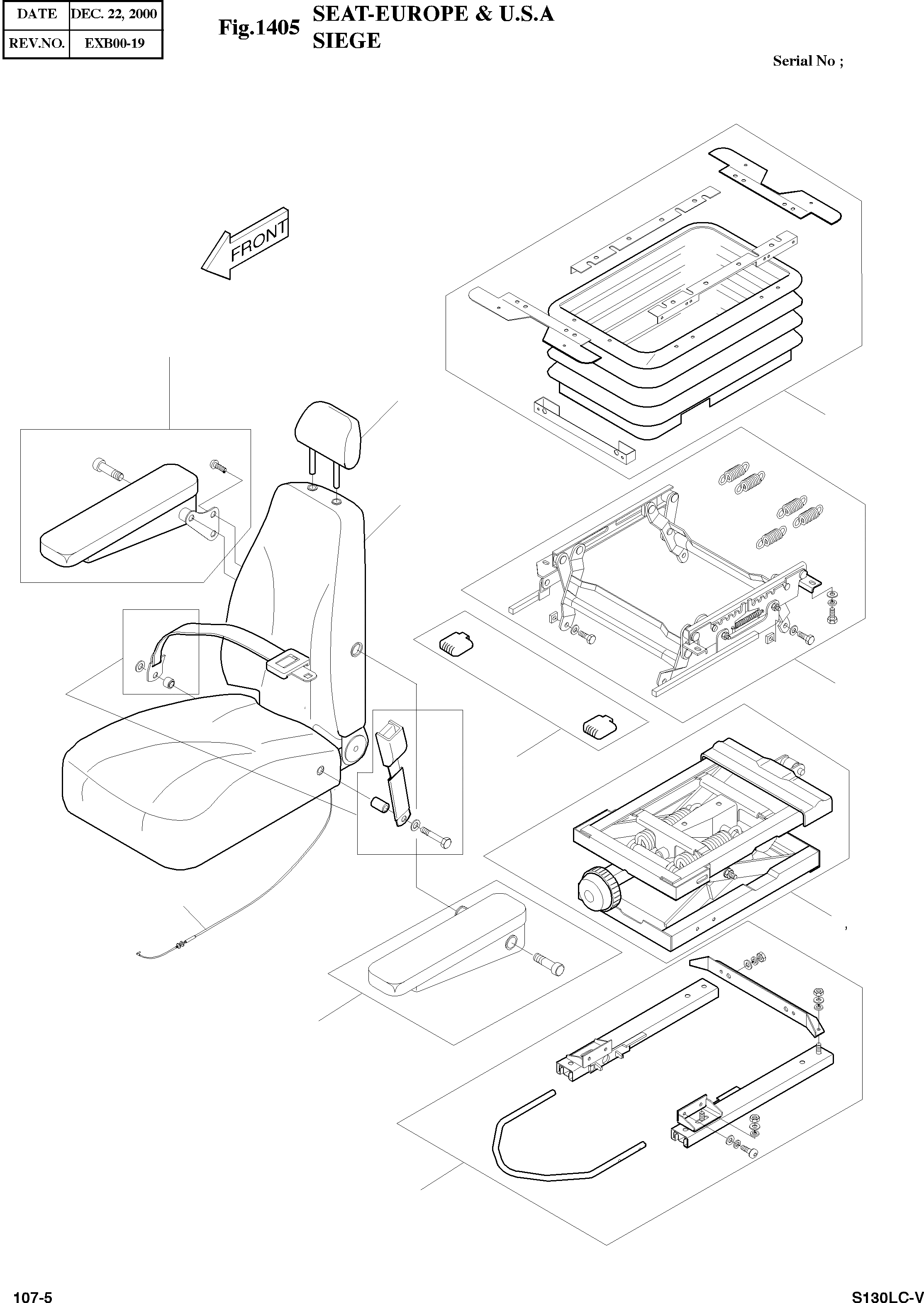 | DATE | DEC. 22, 2000 |
|---|---|
| REV.NO. | EXB00-19 |

Fig.1405 SEAT-EUROPE & U.S.A
SIEGE

Serial No ;

FRONT

107-5

S130LC-V