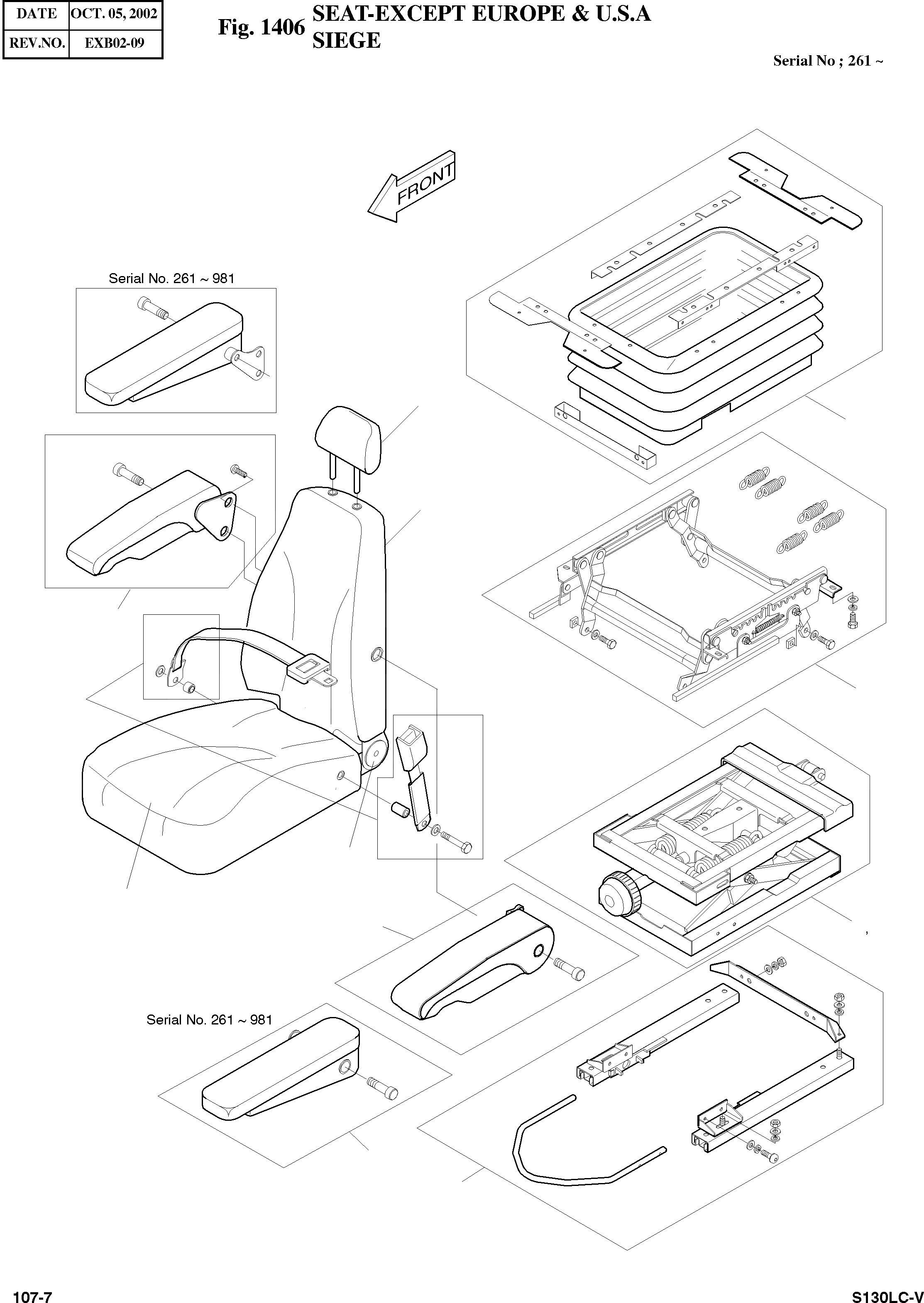 | DATE | OCT. 05, 2002 |
|---|---|
| REV.NO. | EXB02-09 |

Fig. 1406 SEAT-EXCEPT EUROPE & U.S.A
SIEGE

Serial No ; 261 ~

FRONT

Serial No. 261 ~ 981

Serial No. 261 ~ 981

107-7

S130LC-V