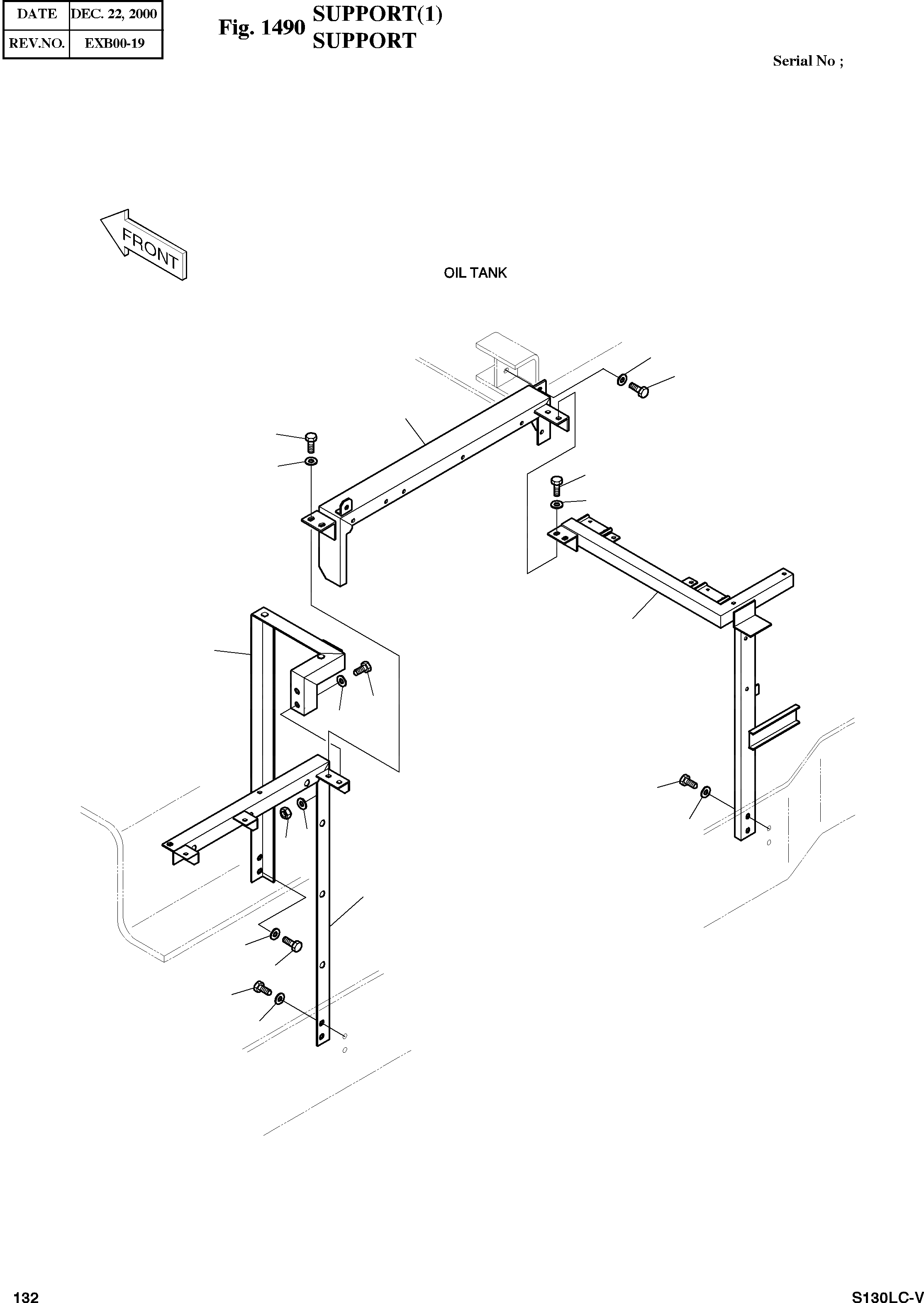 | DATE | DEC. 22, 2000 |
|---|---|
| REV.NO. | EXB00-19 |

Fig. 1490 SUPPORT(1)
SUPPORT

Serial No ;

FRONT

OIL TANK

132

S130LC-V