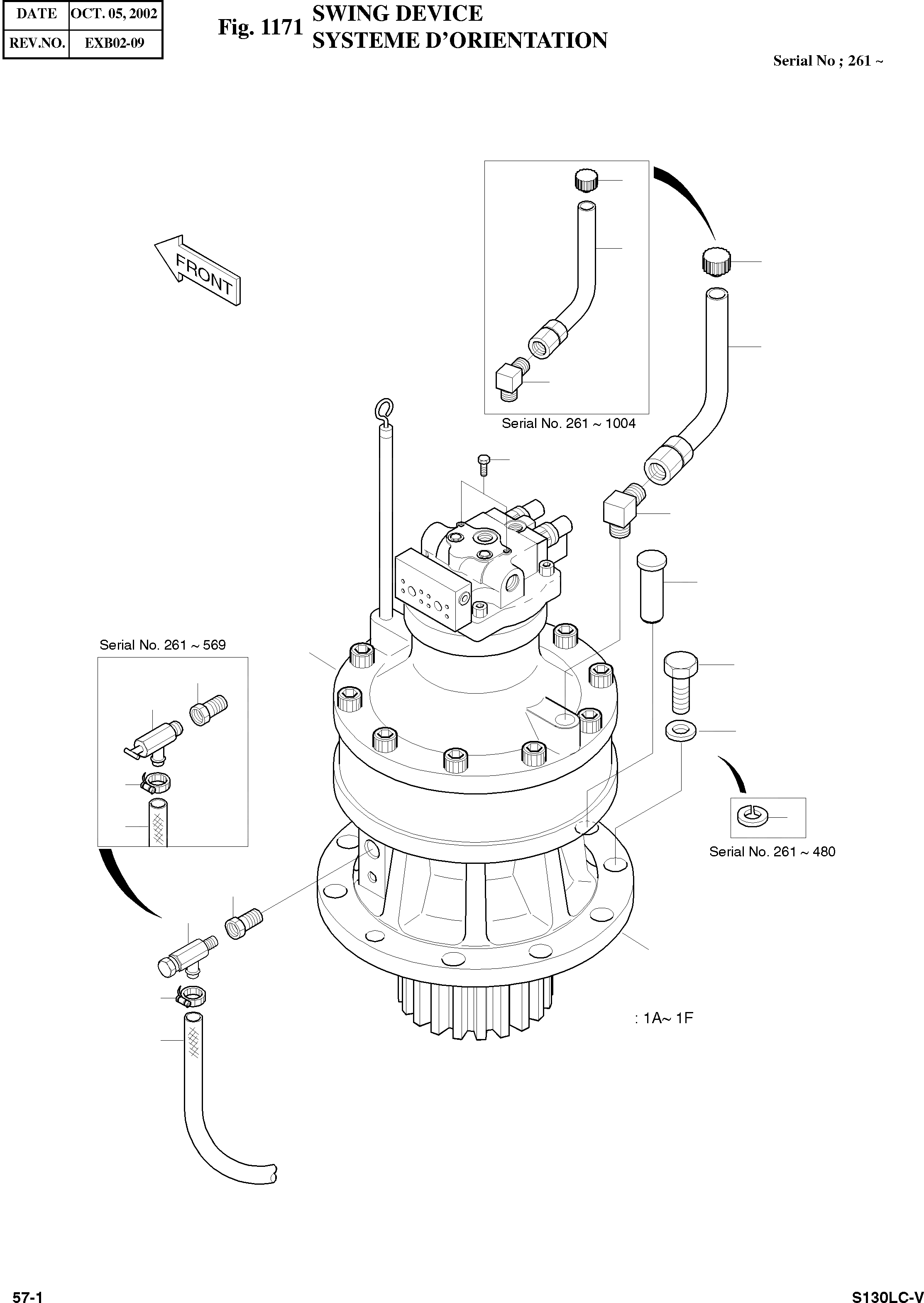 | DATE | OCT. 05, 2002 |
|---|---|
| REV.NO. | EXB02-09 |

Fig. 1171 SWING DEVICE
SYSTEME D'ORIENTATION

Serial No ; 261 ~

FRONT

Serial No. 261 ~ 1004

Serial No. 261 ~ 569

Serial No. 261 ~ 480

: 1A~ 1F

57-1

S130LC-V