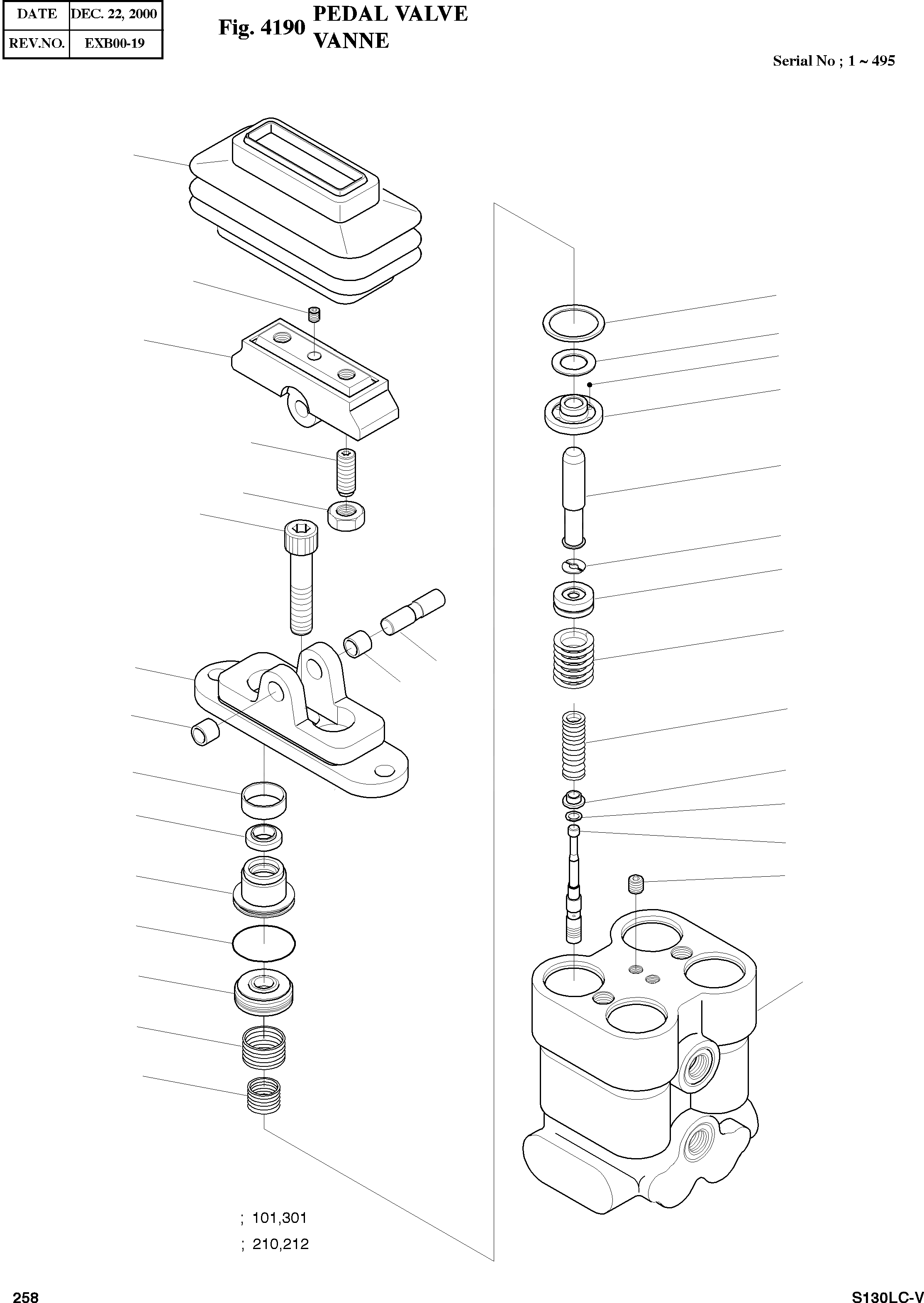 | DATE | DEC. 22, 2000 |
|---|---|
| REV.NO. | EXB00-19 |

Fig. 4190 PEDAL VALVE
VANNE

Serial No ; 1 ~ 495

; 101,301
; 210,212

258

S130LC-V