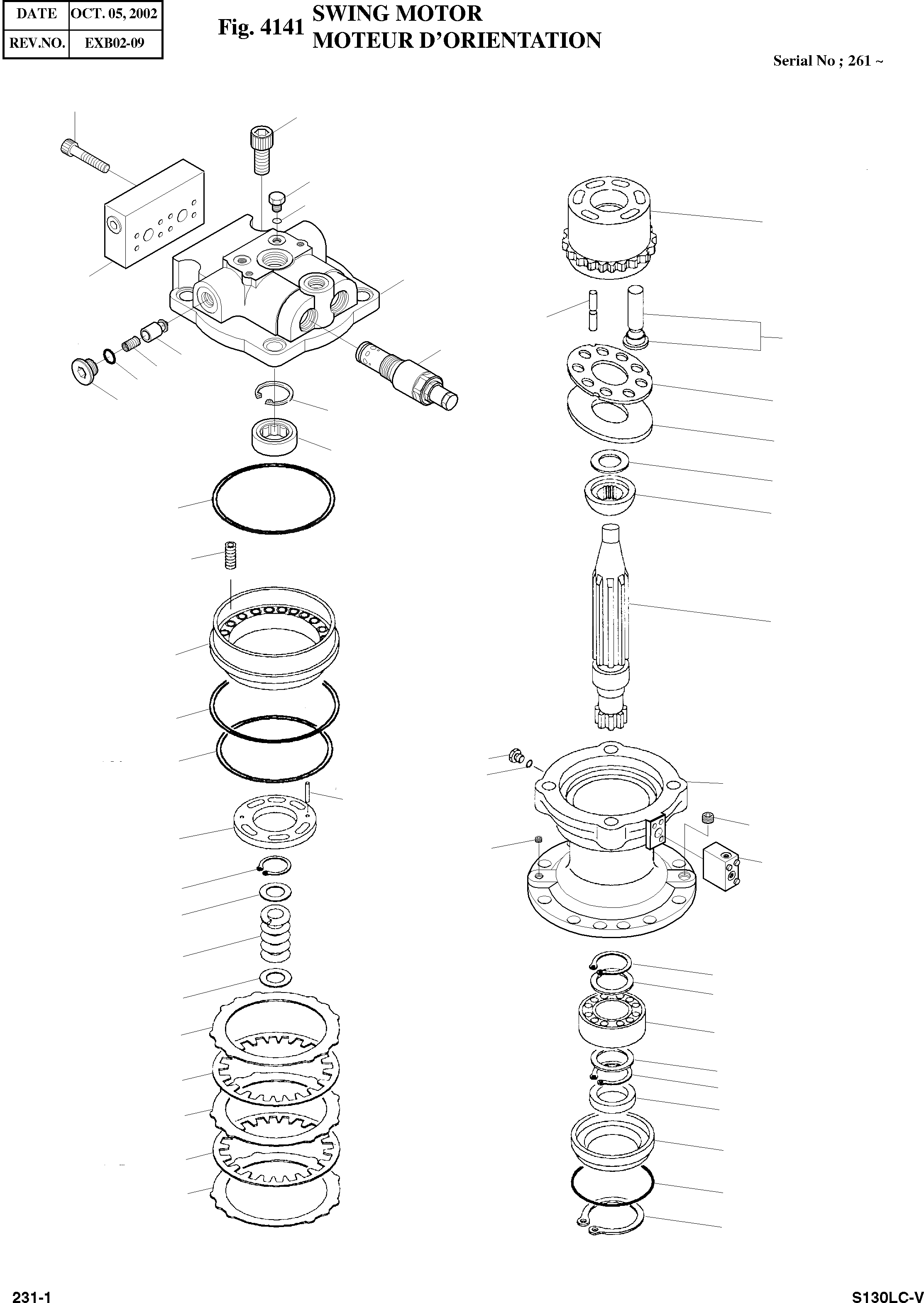 | DATE | OCT. 05, 2002 |
|---|---|
| REV.NO. | EXB02-09 |

Fig. 4141 SWING MOTOR
MOTEUR D'ORIENTATION

Serial No ; 261 ~

231-1

S130LC-V