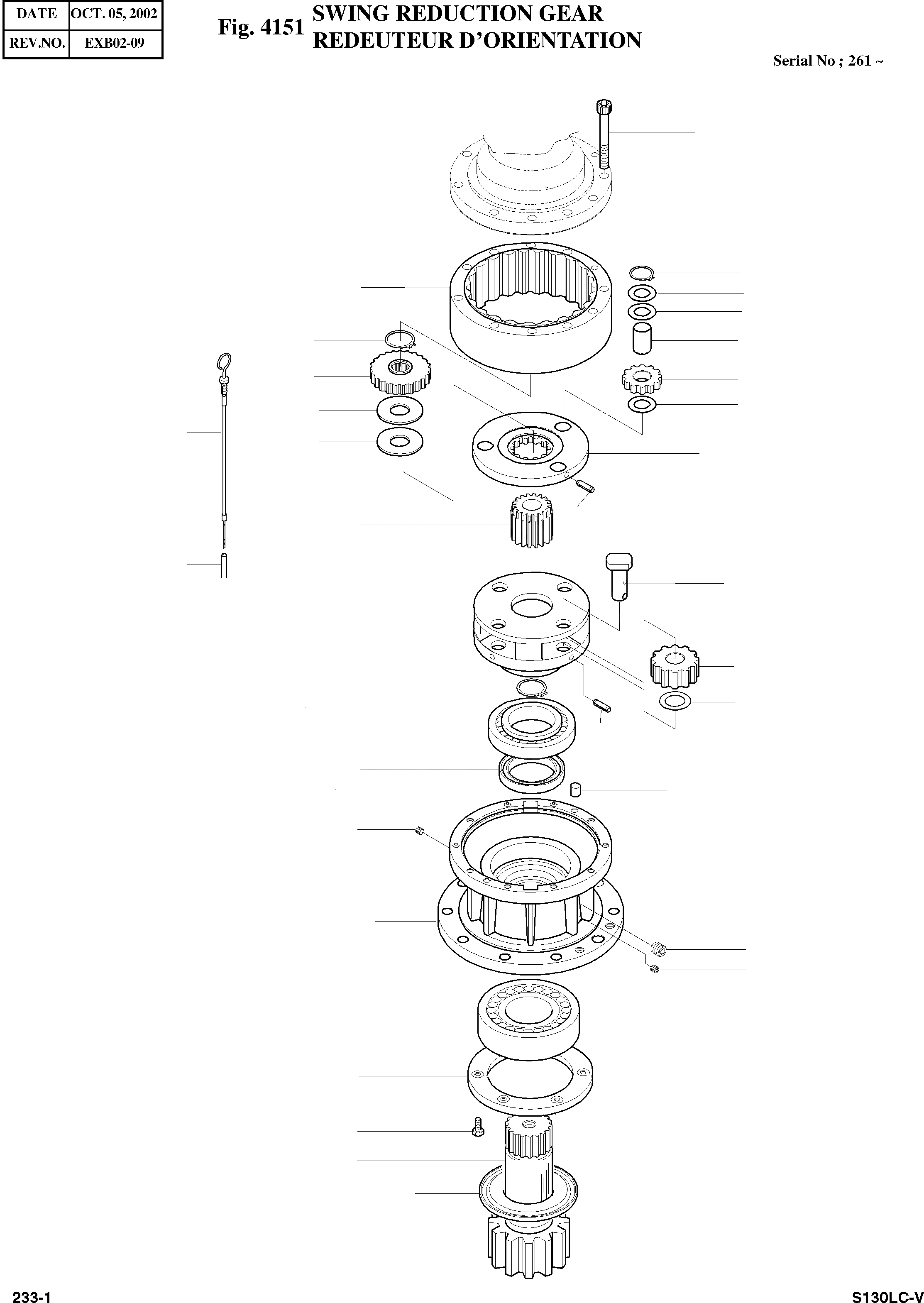 | DATE | OCT. 05, 2002 |
|---|---|
| REV.NO. | EXB02-09 |

Fig. 4151 SWING REDUCTION GEAR
REDEUTEUR D'ORIENTATION

Serial No ; 261 ~

233-1

S130LC-V