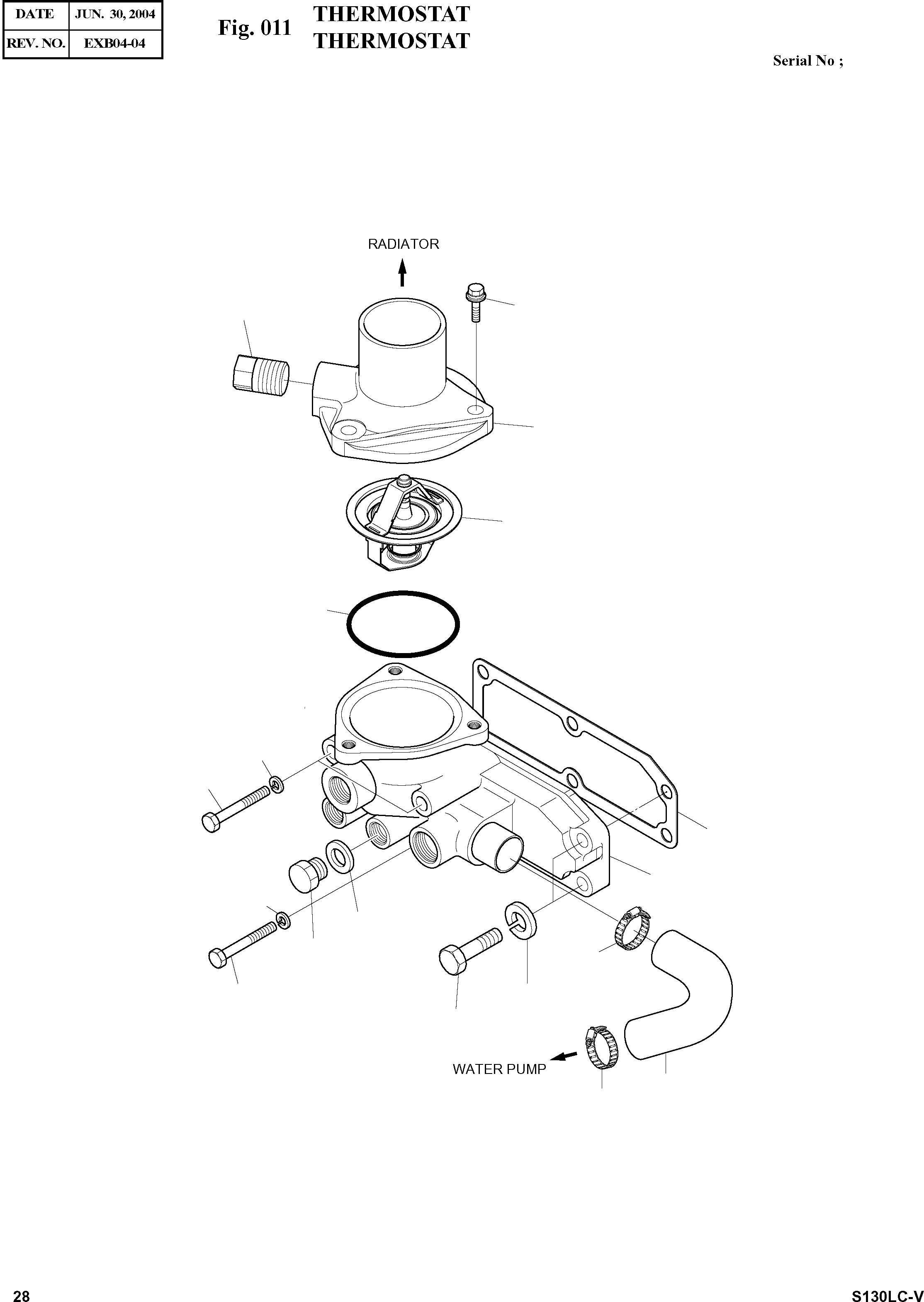 | DATE | JUN. 30, 2004 |
|---|---|
| REV. NO. | EXB04-04 |

Fig. 011 THERMOSTAT
THERMOSTAT

Serial No ;

RADIATOR

WATER PUMP

28

S130LC-V