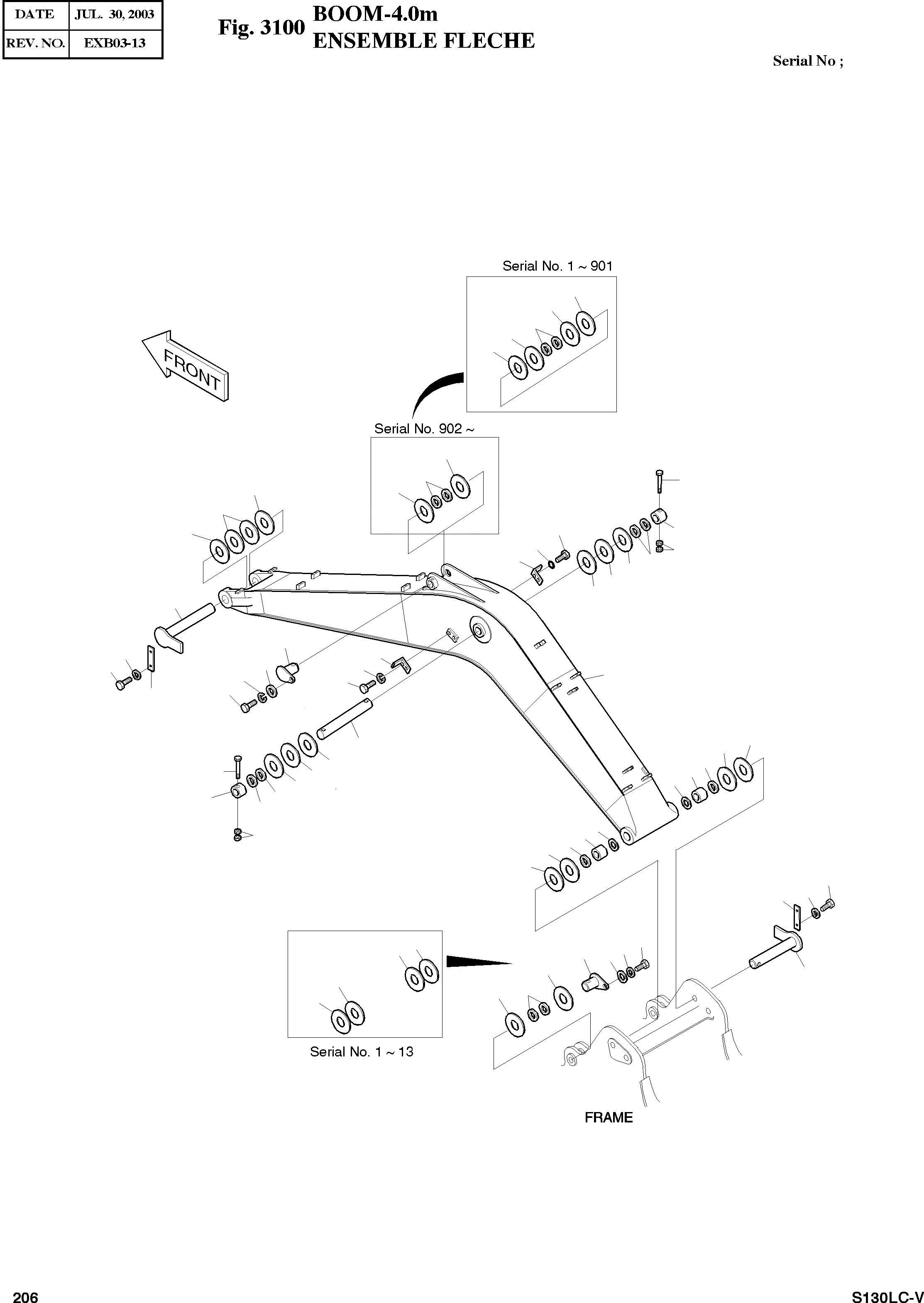 | DATE | JUL. 30, 2003 |
|---|---|
| REV. NO. | EXB03-13 |

Fig. 3100 BOOM-4.0m
ENSEMBLE FLECHE

Serial No ;

Serial No. 1 ~ 901

FRONT

Serial No. 902 ~

Serial No. 1 ~ 13

FRAME

206

S130LC-V