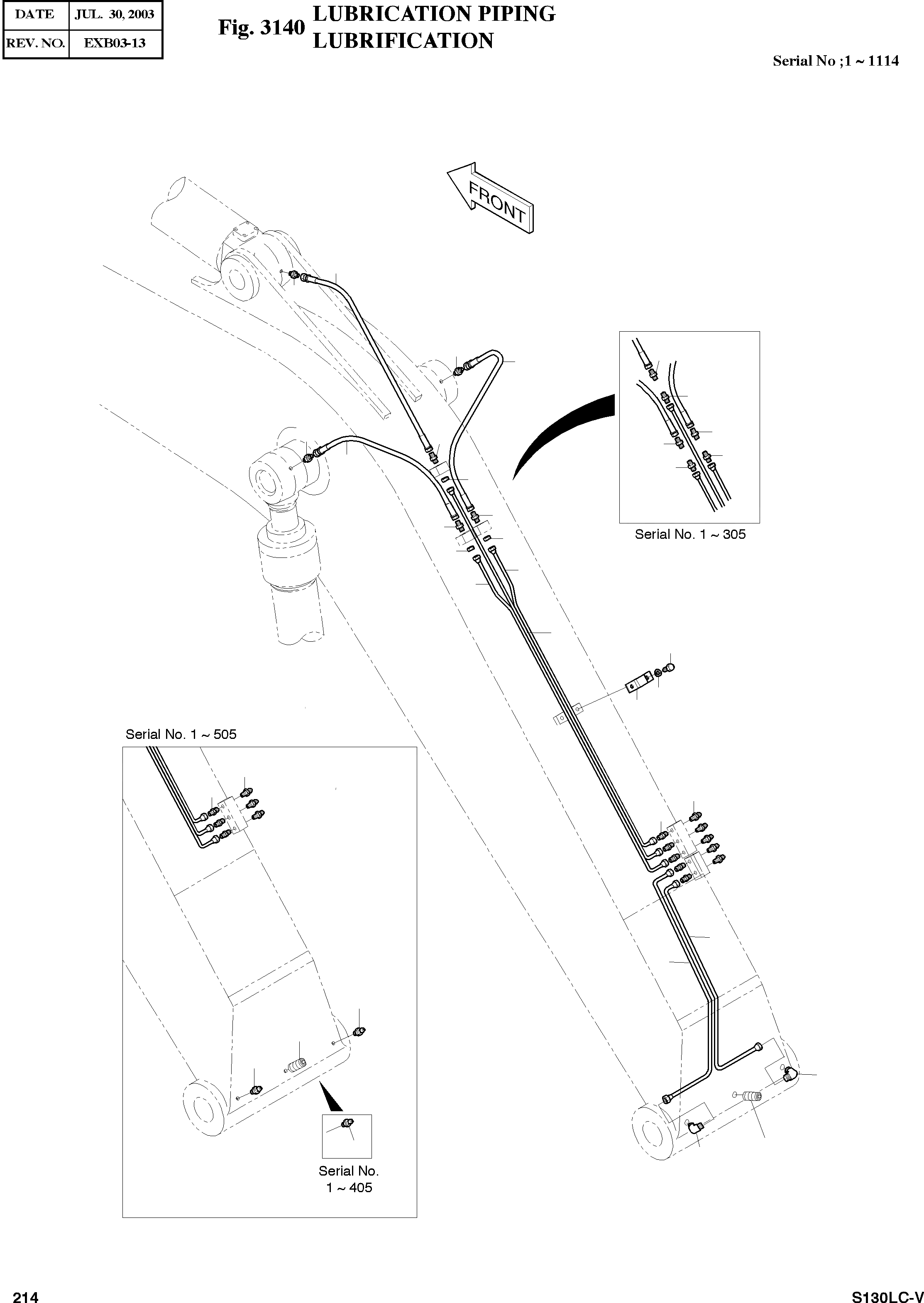 | DATE | JUL. 30, 2003 |
|---|---|
| REV. NO. | EXB03-13 |

Fig. 3140 LUBRICATION PIPING
LUBRIFICATION

Serial No ;1 ~ 1114

FRONT

Serial No. 1 ~ 305

Serial No. 1 ~ 505

Serial No.
1 ~ 405

214

S130LC-V