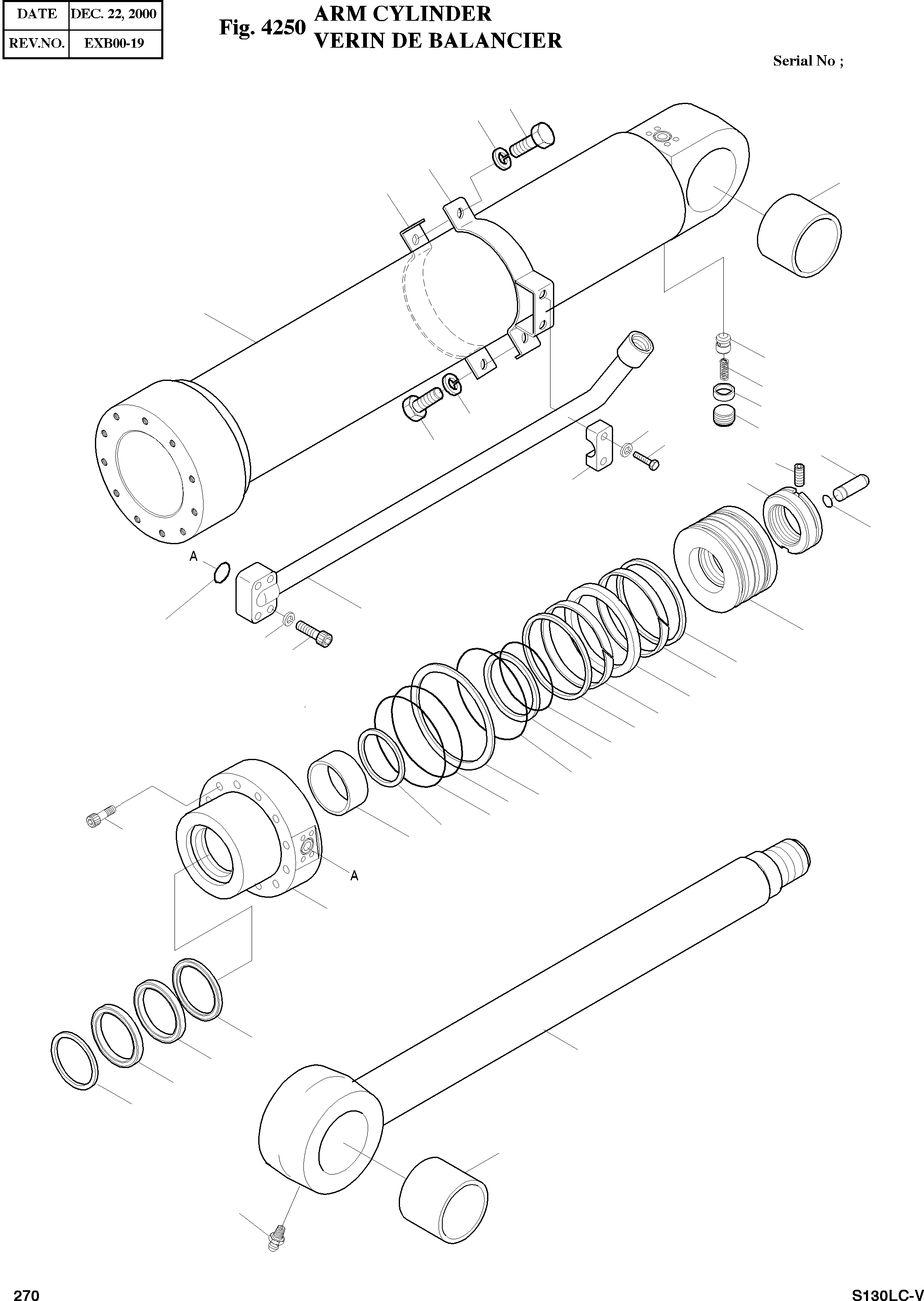 | DATE | DEC. 22, 2000 |
|---|---|
| REV.NO. | EXB00-19 |

Fig. 4250 ARM CYLINDER
VERIN DE BALANCIER

Serial No ;

A

A

270

S130LC-V