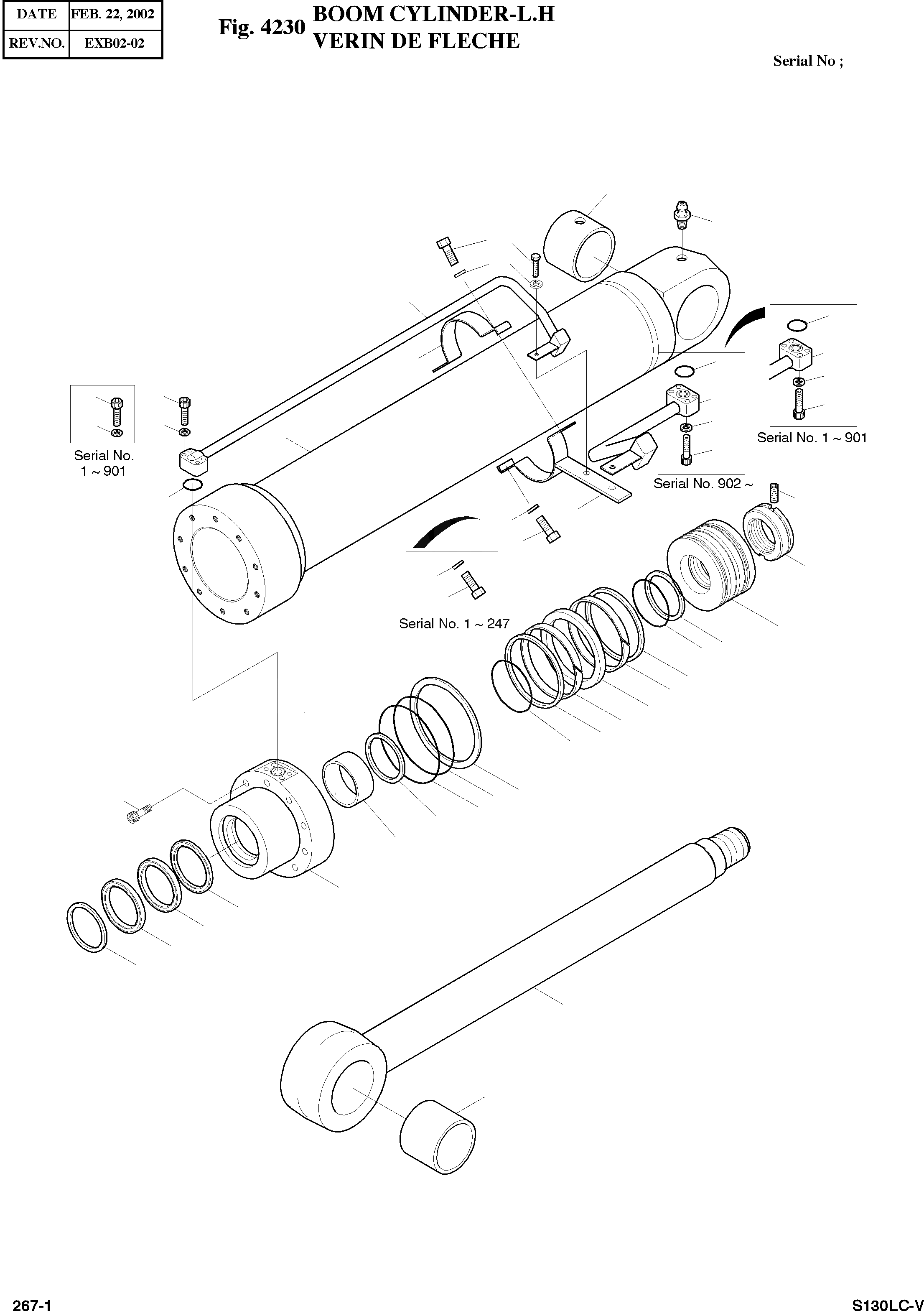 | DATE | FEB. 22, 2002 |
|---|---|
| REV.NO. | EXB02-02 |

Fig. 4230 BOOM CYLINDER-L.H
VERIN DE FLECHE

Serial No ;

Serial No. 1 ~ 901

Serial No. 1 ~ 901

Serial No. 902 ~

Serial No. 1 ~ 247

267-1

S130LC-V