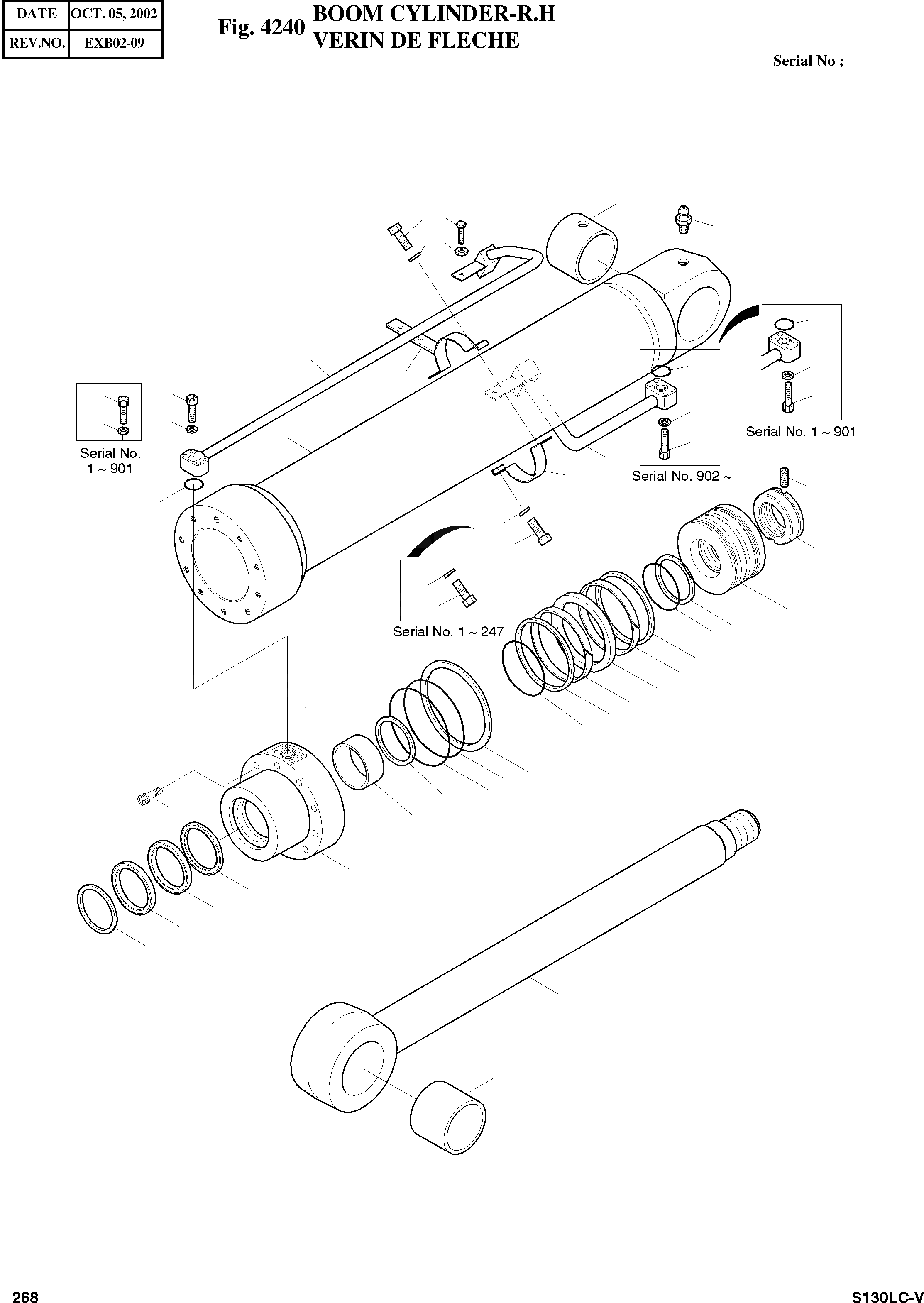 | DATE | OCT. 05, 2002 |
|---|---|
| REV.NO. | EXB02-09 |

Fig. 4240 BOOM CYLINDER-R.H
VERIN DE FLECHE

Serial No ;

Serial No. 1 ~ 901

Serial No. 1 ~ 901

Serial No. 902 ~

Serial No. 1 ~ 247

268

S130LC-V