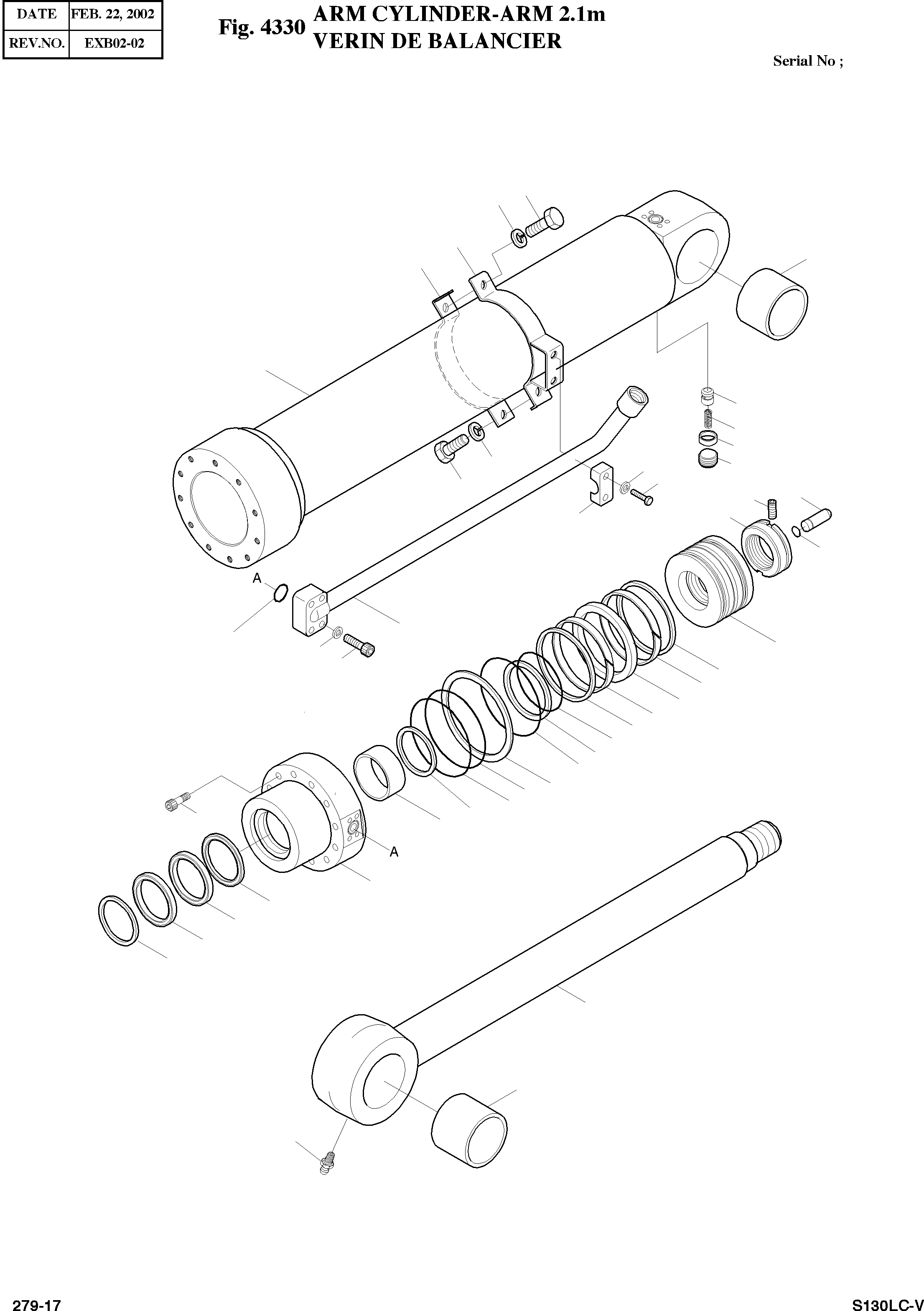 | DATE | FEB. 22, 2002 |
|---|---|
| REV.NO. | EXB02-02 |

Fig. 4330 ARM CYLINDER-ARM 2.1m
VERIN DE BALANCIER

Serial No ;

A

A

279-17

S130LC-V