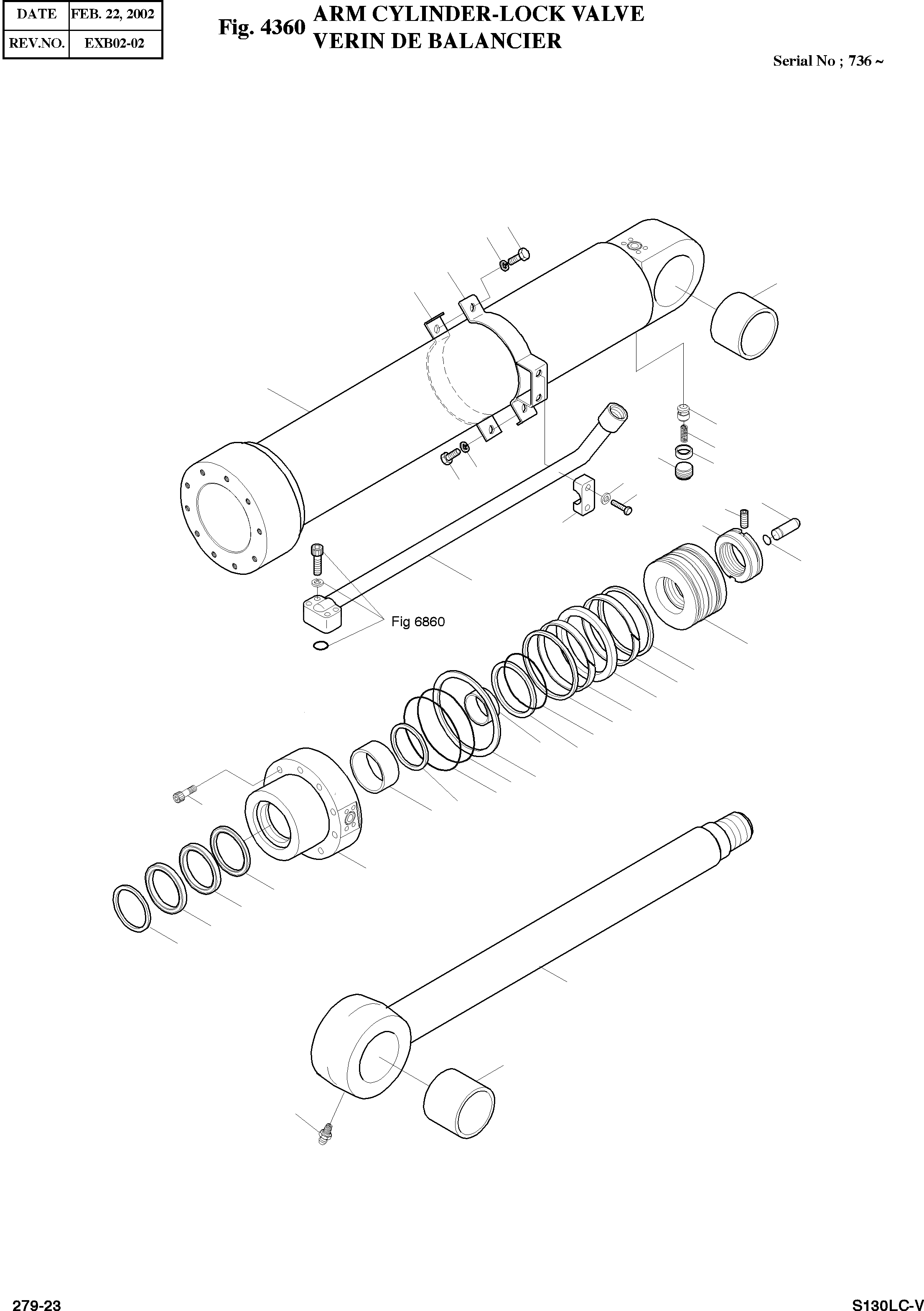 | DATE | FEB. 22, 2002 |
|---|---|
| REV.NO. | EXB02-02 |

Fig. 4360 ARM CYLINDER-LOCK VALVE
VERIN DE BALANCIER

Serial No ; 736 ~

Fig 6860

279-23

S130LC-V