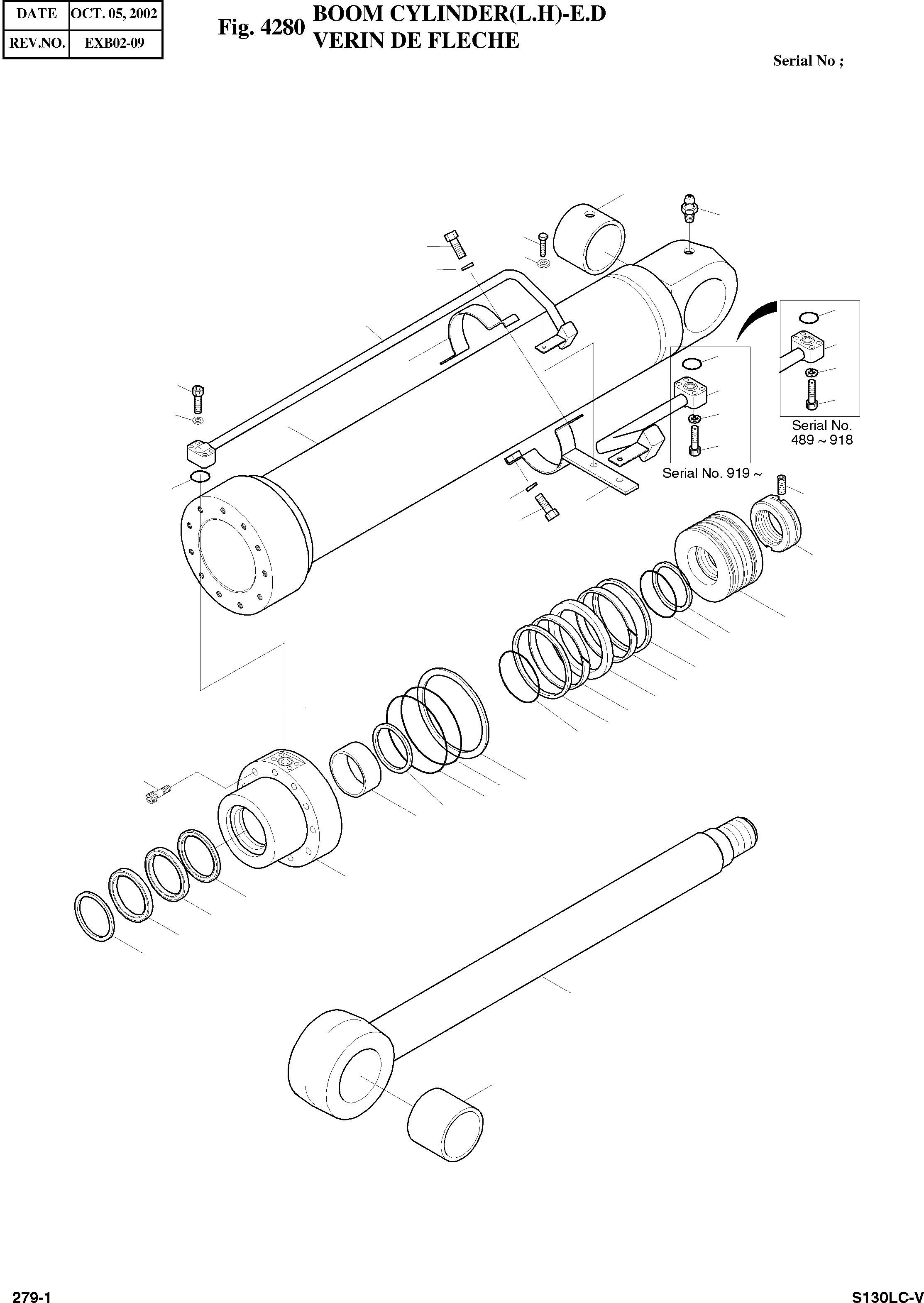 | DATE | OCT. 05, 2002 |
|---|---|
| REV.NO. | EXB02-09 |

Fig. 4280 BOOM CYLINDER(L.H)-E.D
VERIN DE FLECHE

Serial No ;

Serial No.
489 ~ 918

Serial No. 919 ~

279-1

S130LC-V