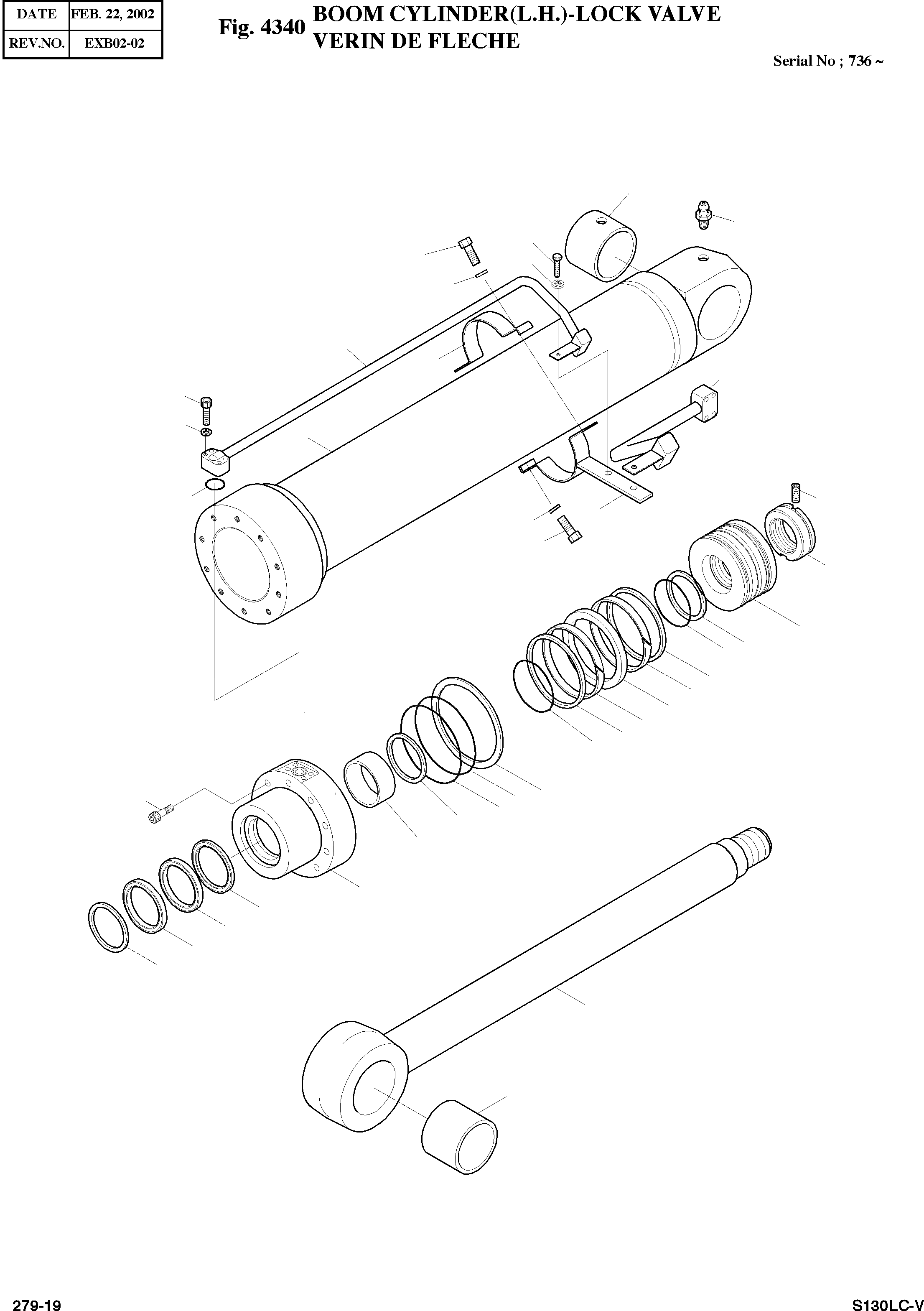 | DATE | FEB. 22, 2002 |
|---|---|
| REV.NO. | EXB02-02 |

Fig. 4340 BOOM CYLINDER(L.H.)-LOCK VALVE
VERIN DE FLECHE

Serial No ; 736 ~

279-19

S130LC-V