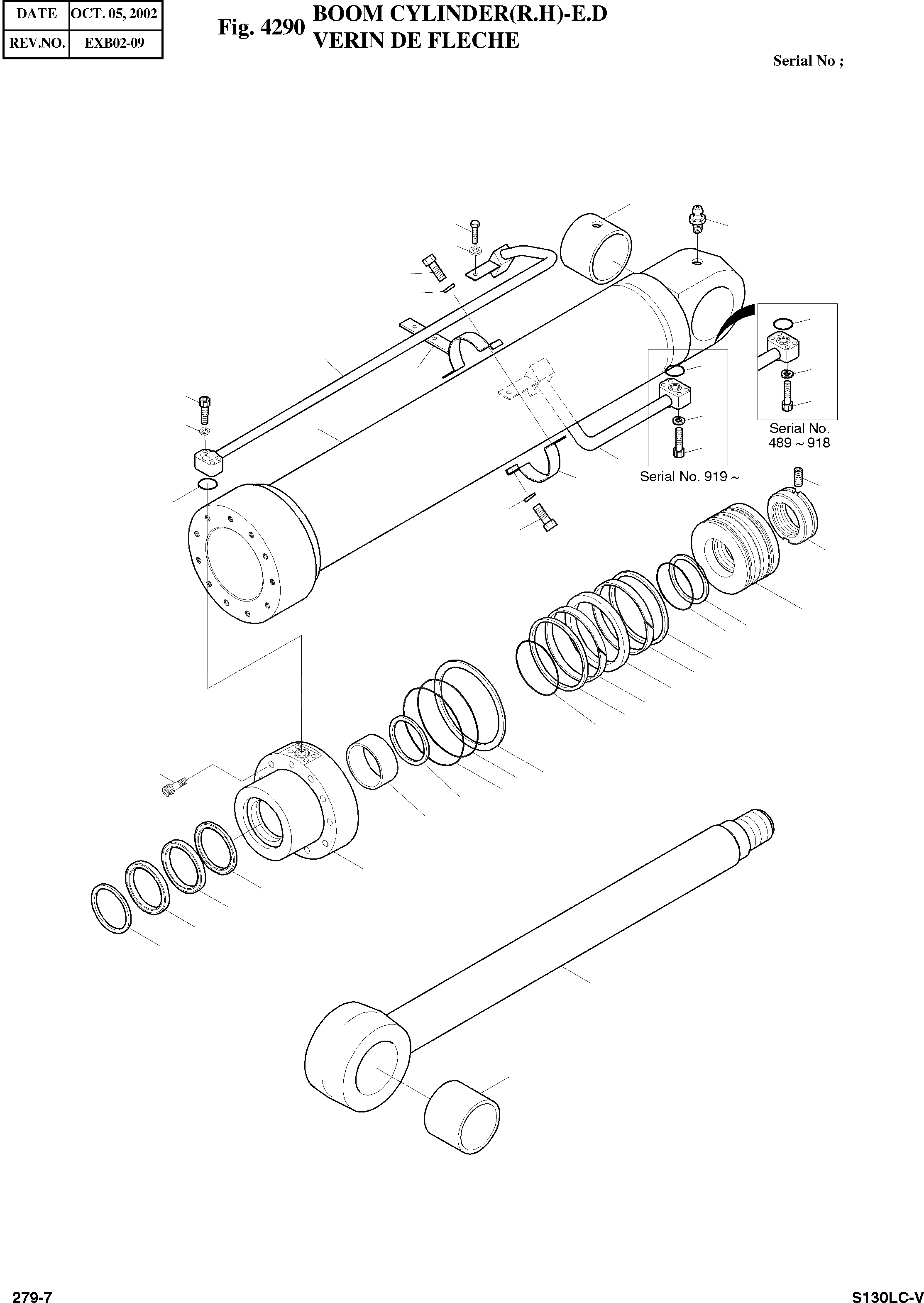 | DATE | OCT. 05, 2002 |
|---|---|
| REV.NO. | EXB02-09 |

Fig. 4290 BOOM CYLINDER(R.H)-E.D
VERIN DE FLECHE

Serial No ;

Serial No.
489 ~ 918

Serial No. 919 ~

279-7

S130LC-V