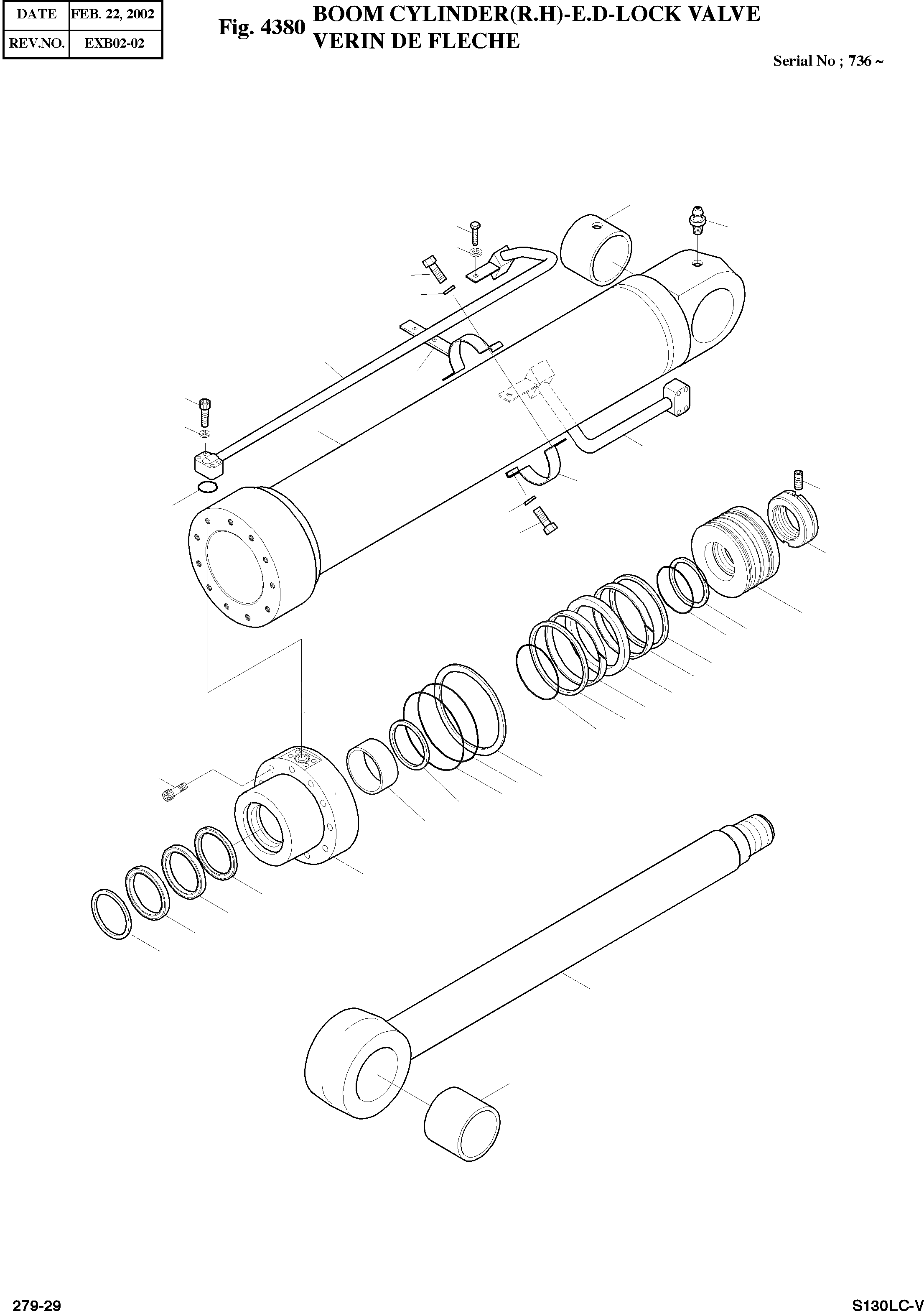 | DATE | FEB. 22, 2002 |
|---|---|
| REV.NO. | EXB02-02 |

Fig. 4380 BOOM CYLINDER(R.H)-E.D-LOCK VALVE
VERIN DE FLECHE

Serial No ; 736 ~

279-29

S130LC-V