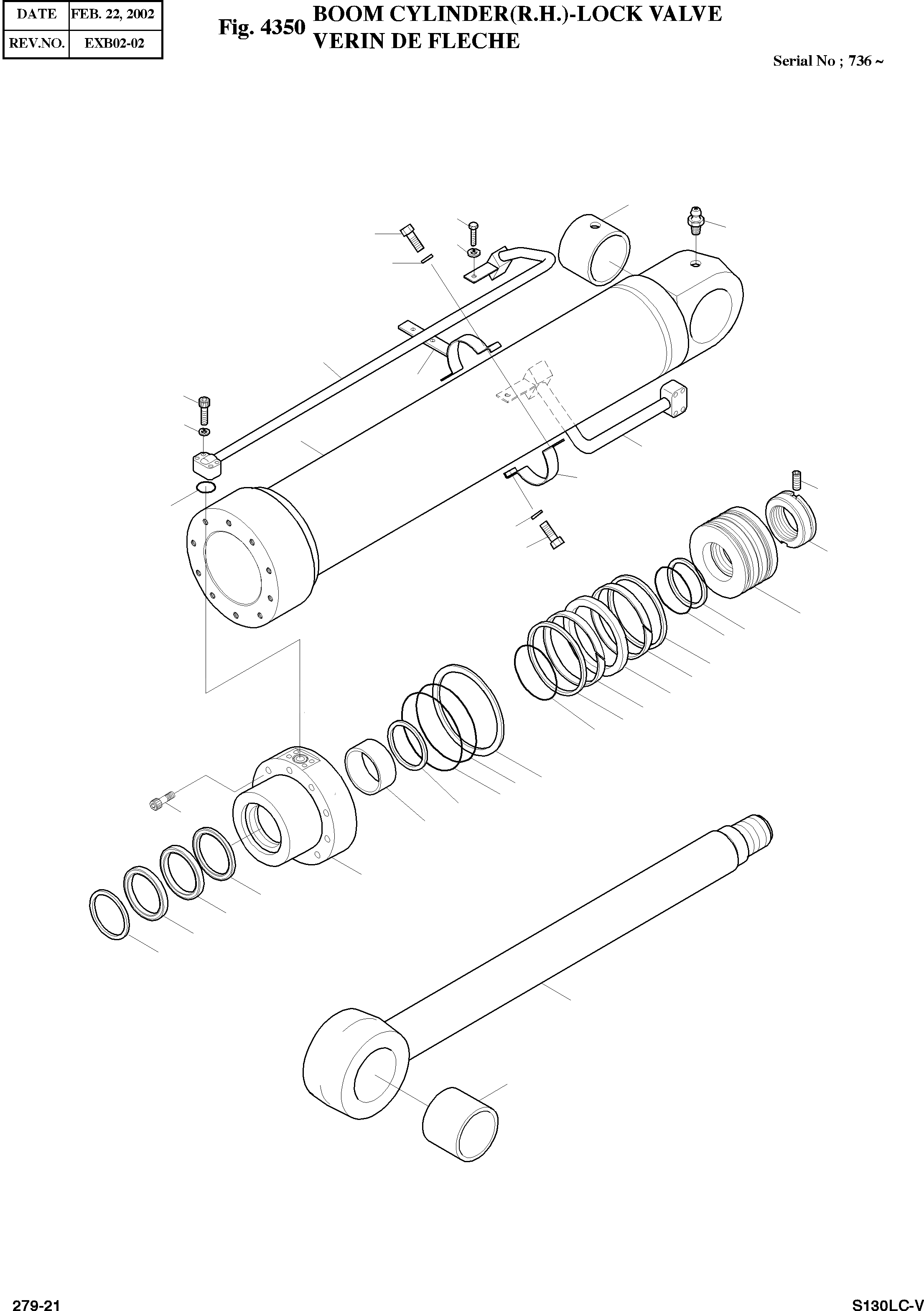 | DATE | FEB. 22, 2002 |
|---|---|
| REV.NO. | EXB02-02 |

Fig. 4350 BOOM CYLINDER(R.H.)-LOCK VALVE
VERIN DE FLECHE

Serial No ; 736 ~

279-21

S130LC-V