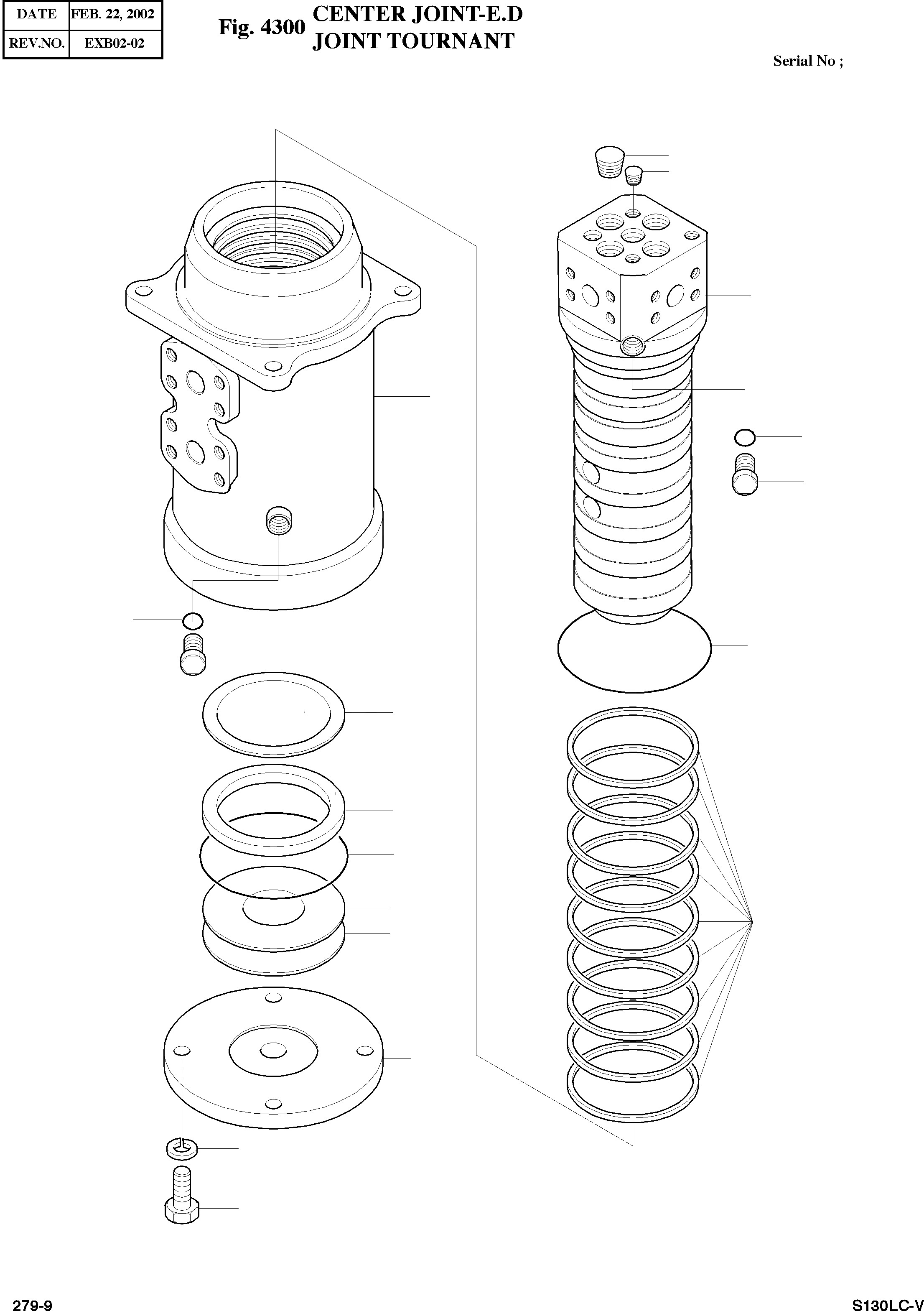 | DATE | FEB. 22, 2002 |
|---|---|
| REV.NO. | EXB02-02 |

Fig. 4300 CENTER JOINT-E.D
JOINT TOURNANT

Serial No ;

279-9

S130LC-V