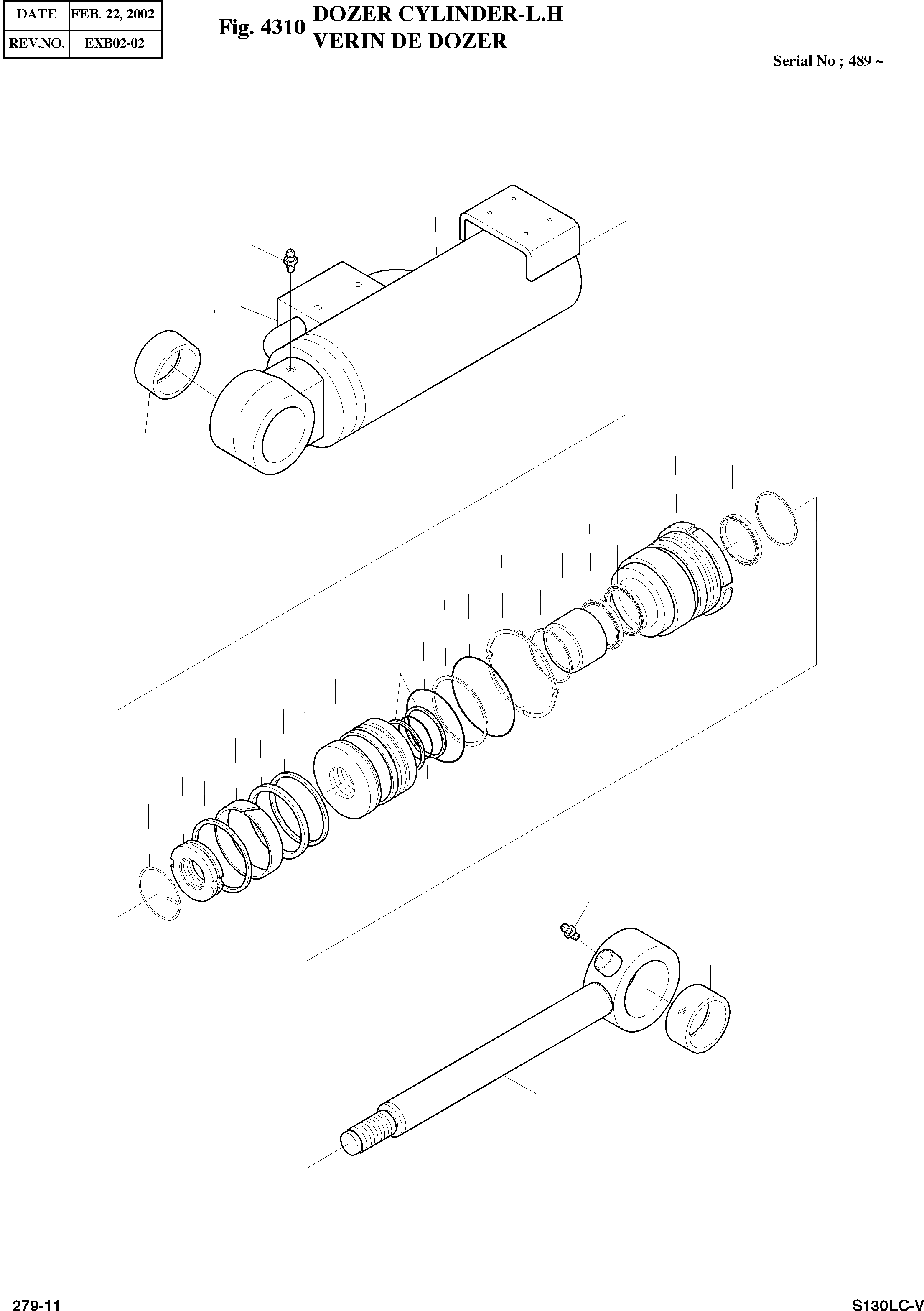 | DATE | FEB. 22, 2002 |
|---|---|
| REV.NO. | EXB02-02 |

Fig. 4310 DOZER CYLINDER-L.H
VERIN DE DOZER

Serial No ; 489 ~

279-11

S130LC-V