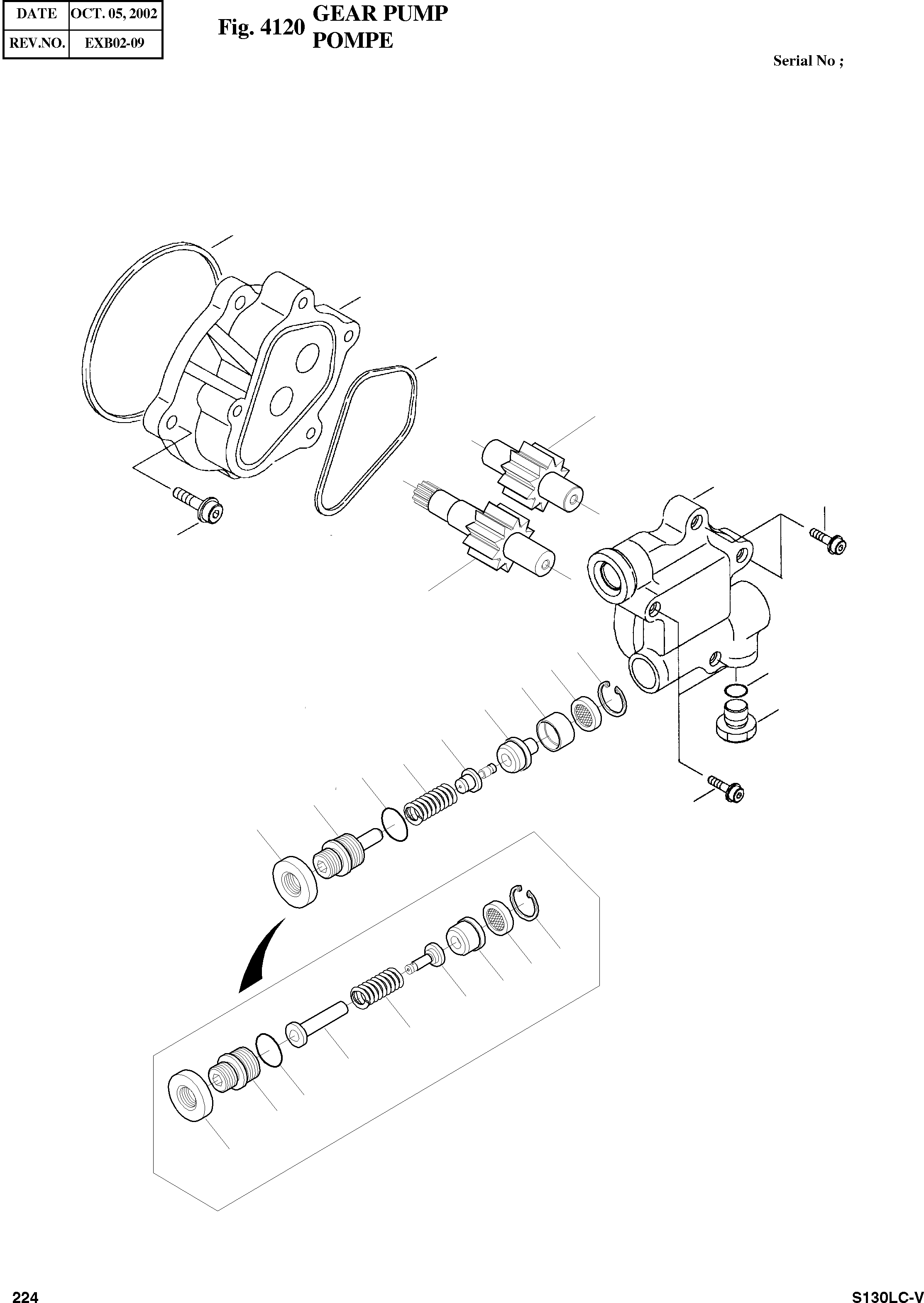 | DATE | OCT. 05, 2002 |
|---|---|
| REV.NO. | EXB02-09 |

Fig. 4120 GEAR PUMP
POMPE

Serial No ;

224

S130LC-V