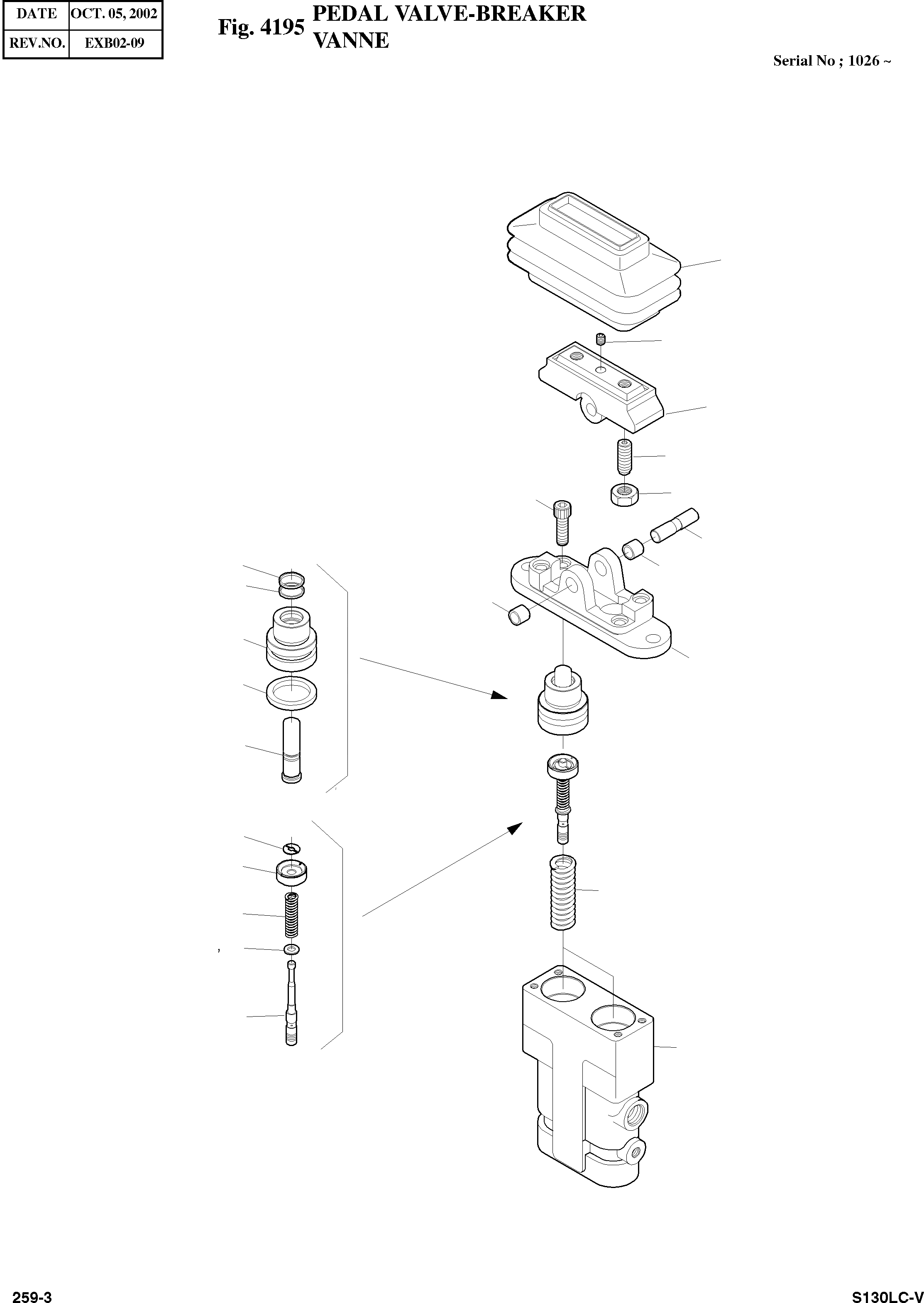 | DATE | OCT. 05, 2002 |
|---|---|
| REV.NO. | EXB02-09 |

Fig. 4195 PEDAL VALVE-BREAKER
VANNE

Serial No ; 1026 ~

259-3

S130LC-V