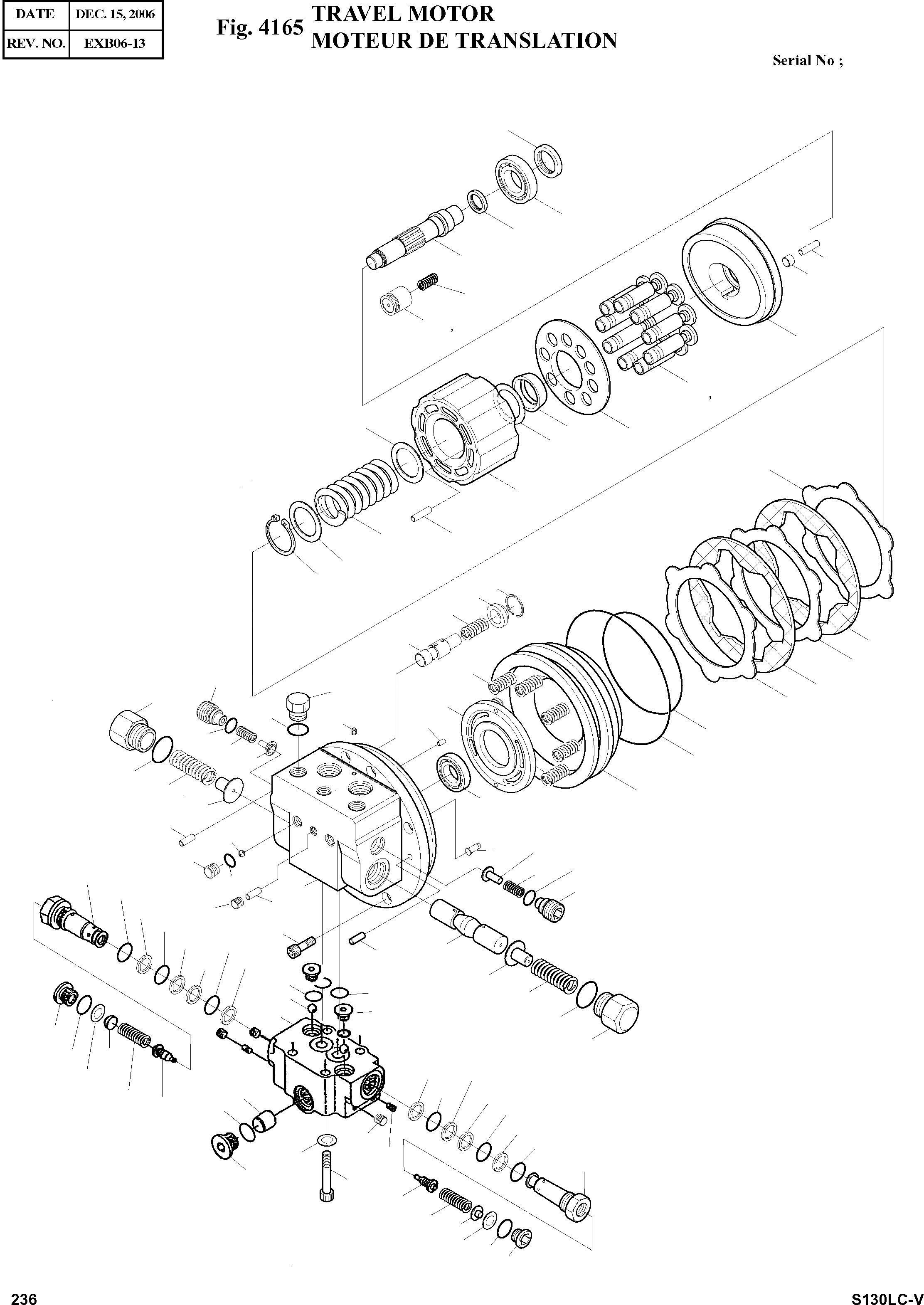 | DATE | DEC. 15, 2006 |
|---|---|
| REV. NO. | EXB06-13 |

Fig. 4165 TRAVEL MOTOR
MOTEUR DE TRANSLATION

Serial No ;

236

S130LC-V