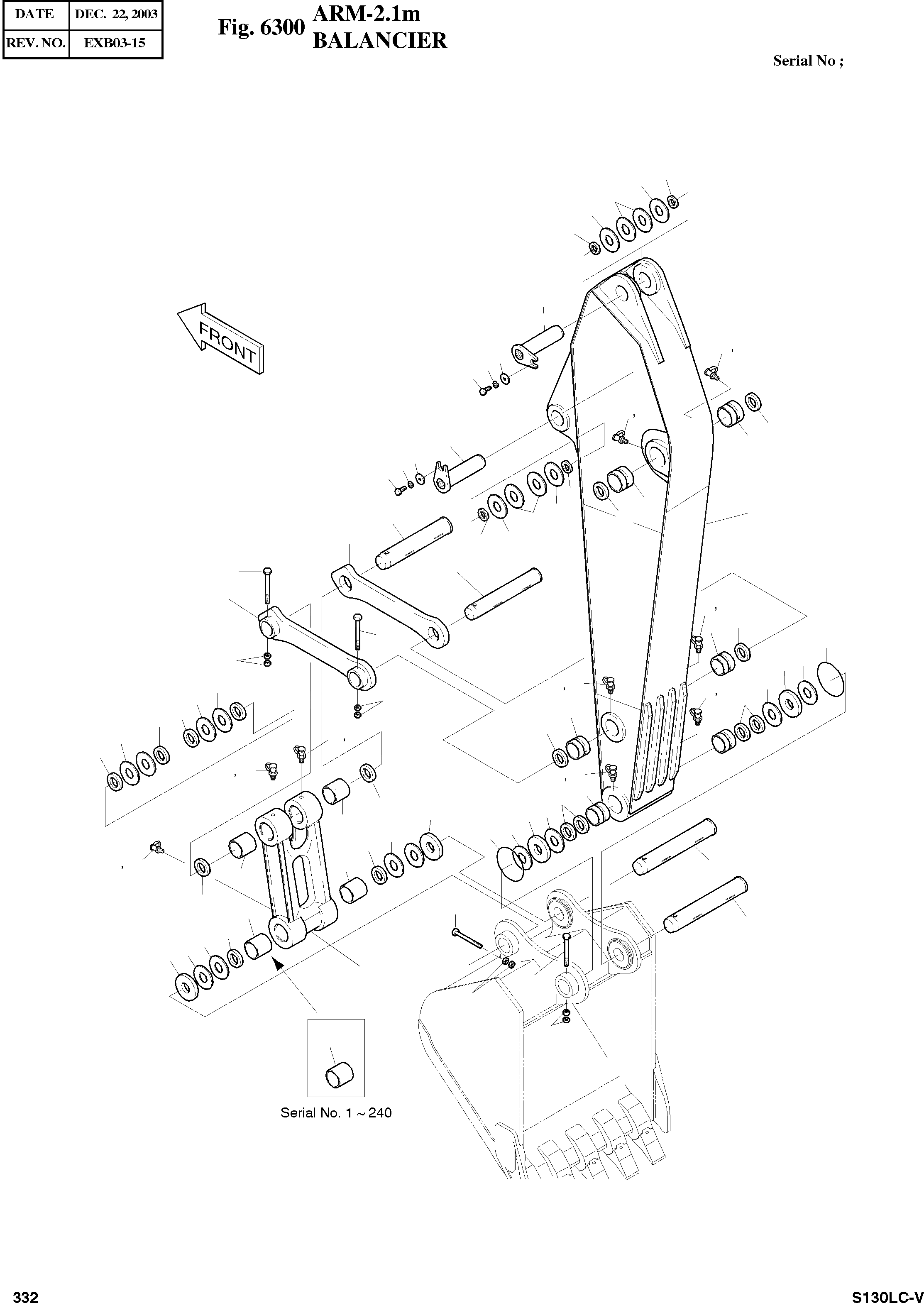 | DATE | DEC. 22, 2003 |
|---|---|
| REV. NO. | EXB03-15 |

Fig. 6300 ARM-2.1m BALANCIER

Serial No ;

FRONT

Serial No. 1 ~ 240

332

S130LC-V