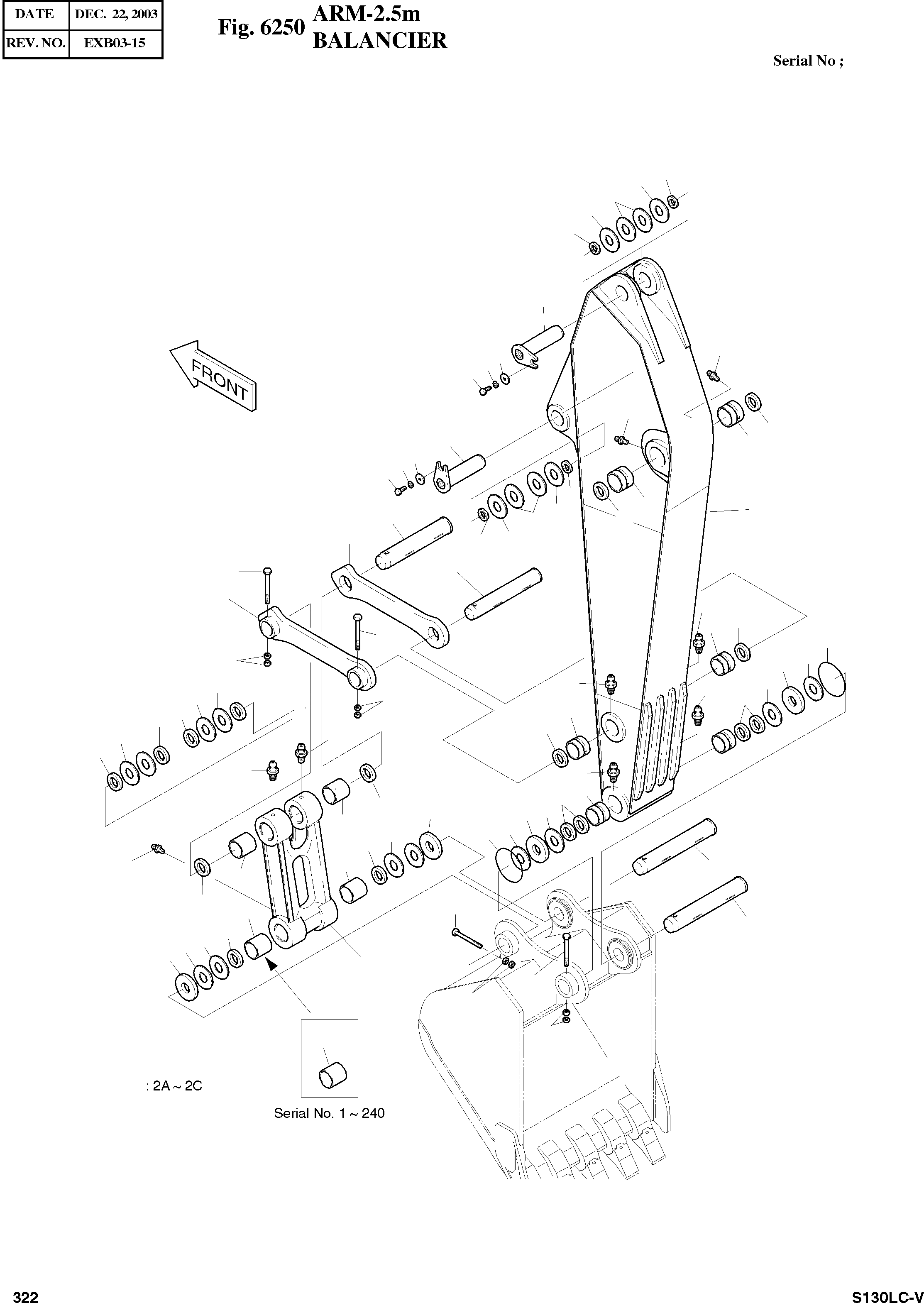 | DATE | DEC. 22, 2003 |
|---|---|
| REV. NO. | EXB03-15 |

Fig. 6250 ARM-2.5m
BALANCIER

Serial No ;

FRONT

: 2A ~ 2C

Serial No. 1 ~ 240

322

S130LC-V