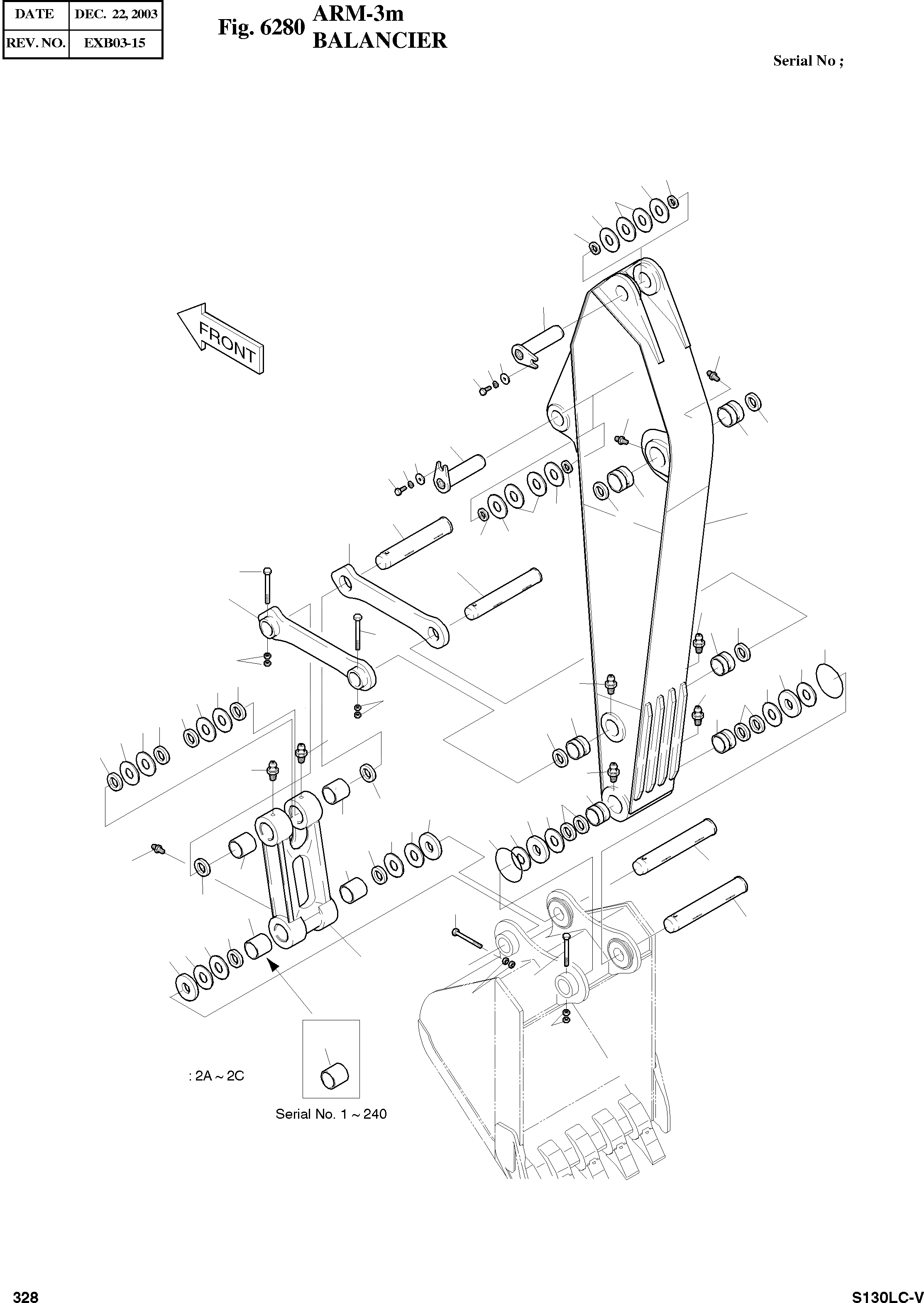 | DATE | DEC. 22, 2003 |
|---|---|
| REV. NO. | EXB03-15 |

Fig. 6280 ARM-3m BALANCIER

Serial No ;

FRONT

: 2A ~ 2C

Serial No. 1 ~ 240

328

S130LC-V