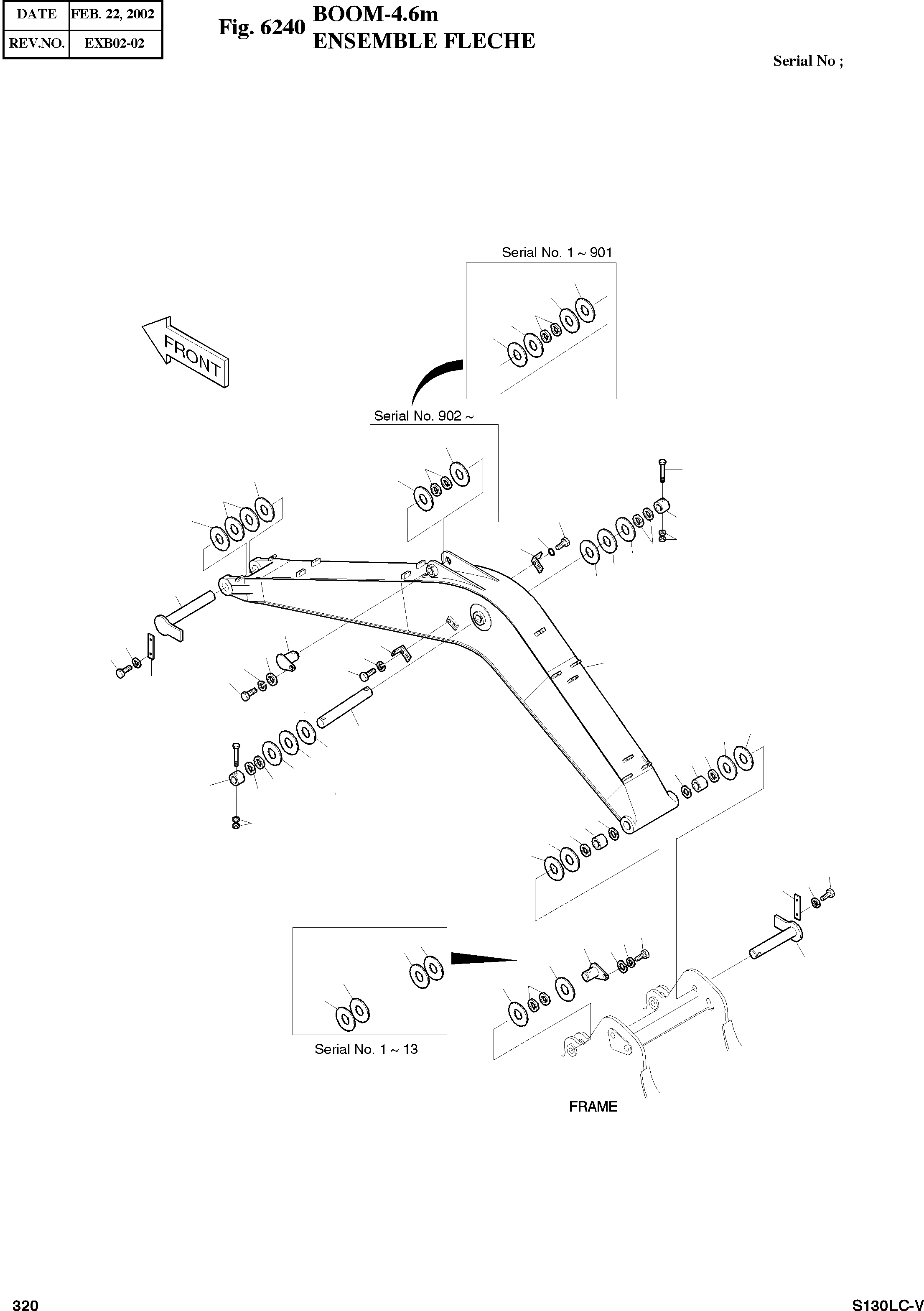 | DATE | FEB. 22, 2002 |
|---|---|
| REV.NO. | EXB02-02 |

Fig. 6240 BOOM-4.6m
ENSEMBLE FLECHE

Serial No ;

Serial No. 1 ~ 901

FRONT

Serial No. 902 ~

Serial No. 1 ~ 13

FRAME

320

S130LC-V