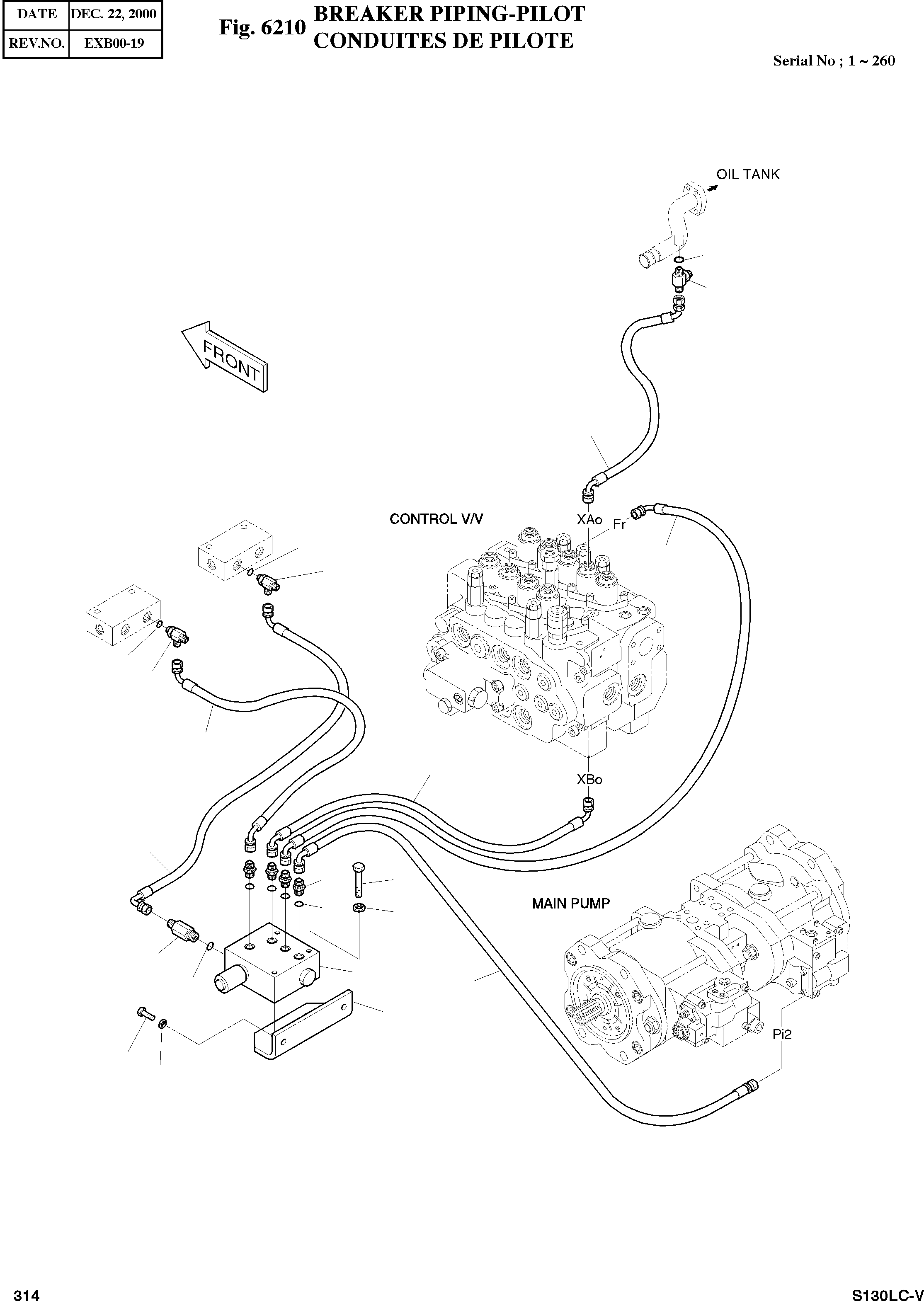 | DATE | DEC. 22, 2000 |
|---|---|
| REV.NO. | EXB00-19 |

Fig. 6210 BREAKER PIPING-PILOT CONDUITES DE PILOTE

Serial No ; 1 ~ 260

OIL TANK

FRONT

CONTROL V/V

XAo

Fr

XBo

MAIN PUMP

Pi2

314

S130LC-V