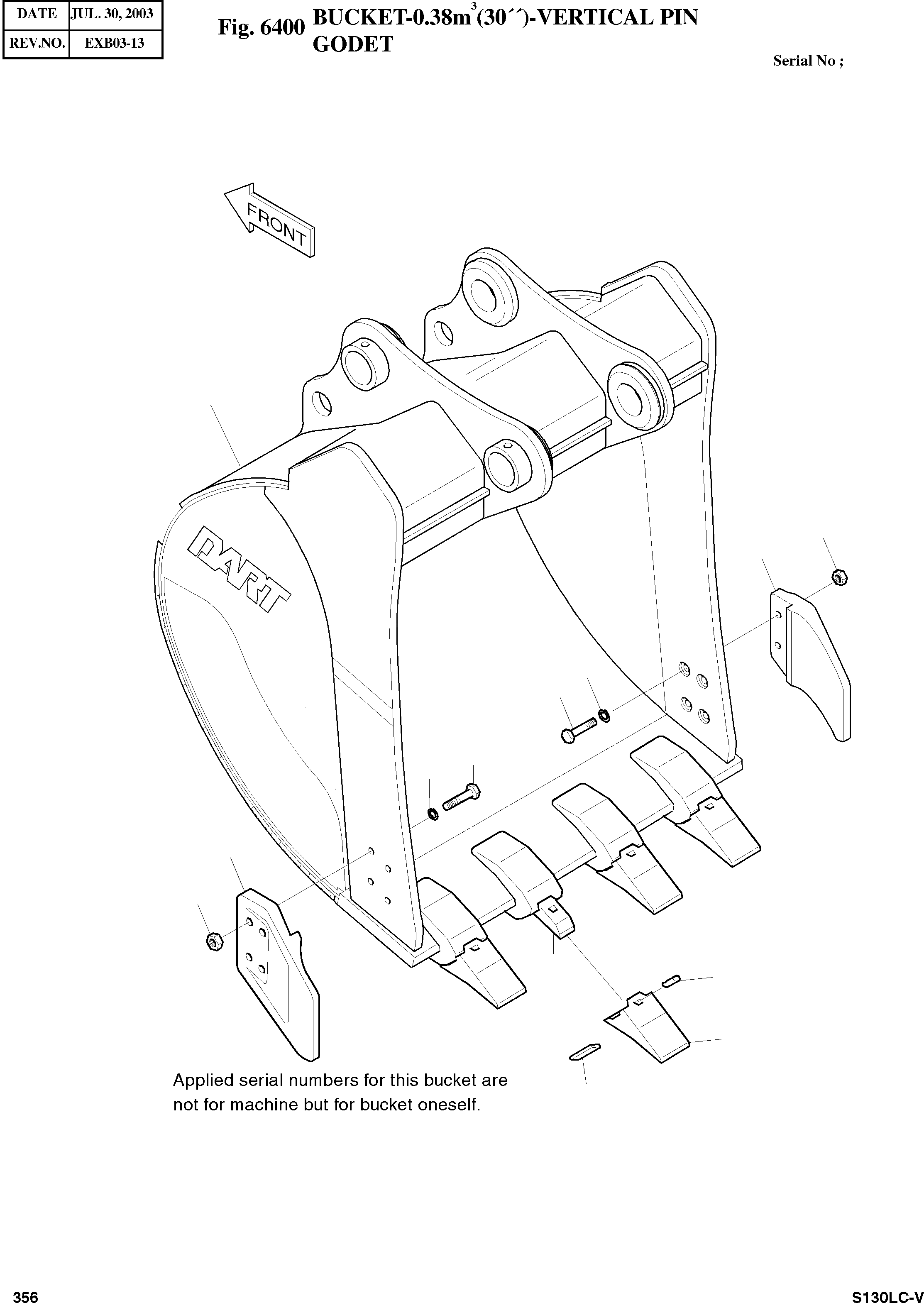 | DATE | JUL. 30, 2003 |
|---|---|
| REV.NO. | EXB03-13 |

Fig. 6400 BUCKET-0.38m$^3$(30´´)-VERTICAL PIN
GODET

Serial No ;

FRONT

DART

Applied serial numbers for this bucket are not for machine but for bucket oneself.

356

S130LC-V