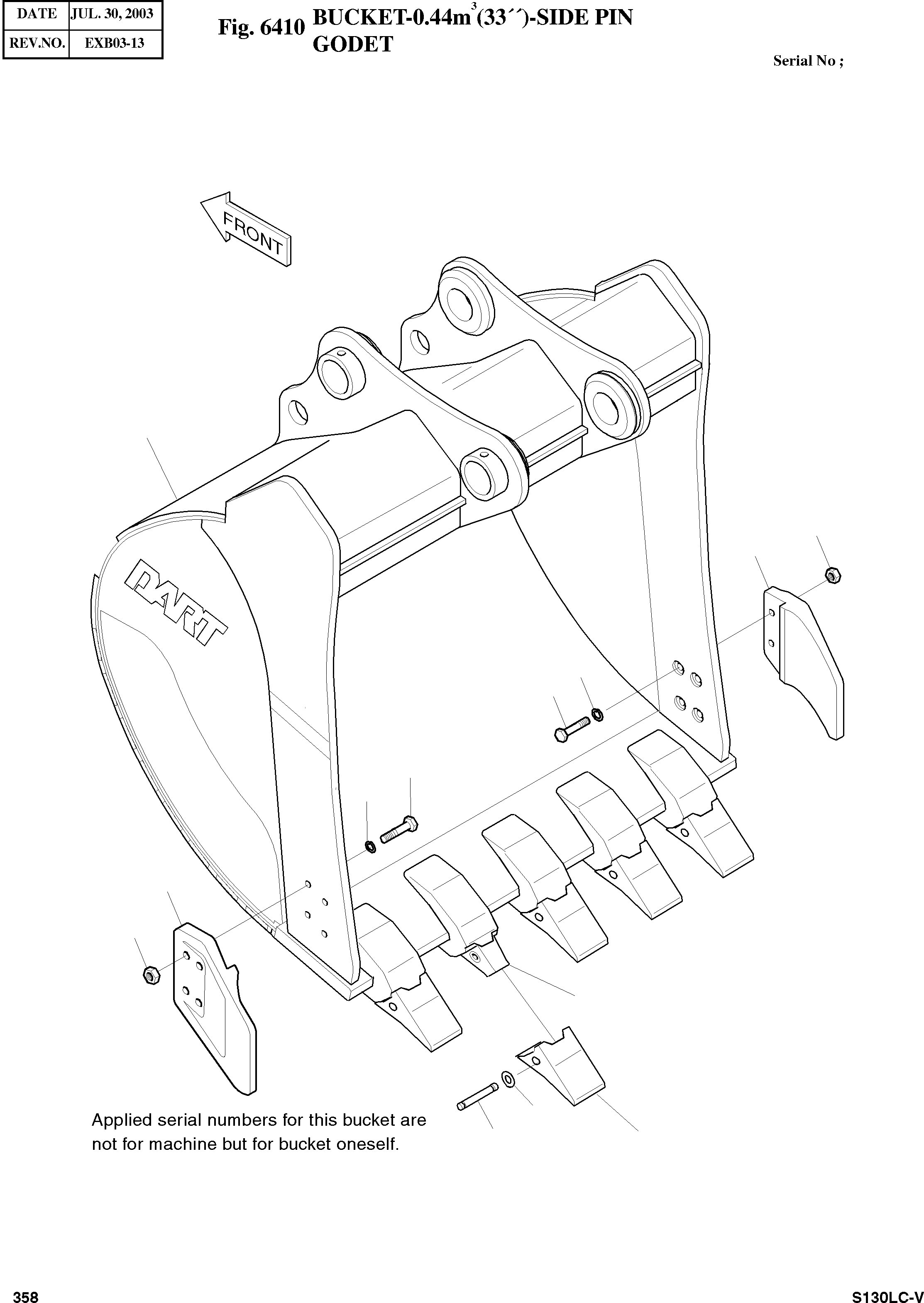 | DATE | JUL. 30, 2003 |
|---|---|
| REV.NO. | EXB03-13 |

Fig. 6410 BUCKET-0.44m$^3$(33´´)-SIDE PIN
GODET

Serial No ;

FRONT

DART

Applied serial numbers for this bucket are not for machine but for bucket oneself.

358

S130LC-V