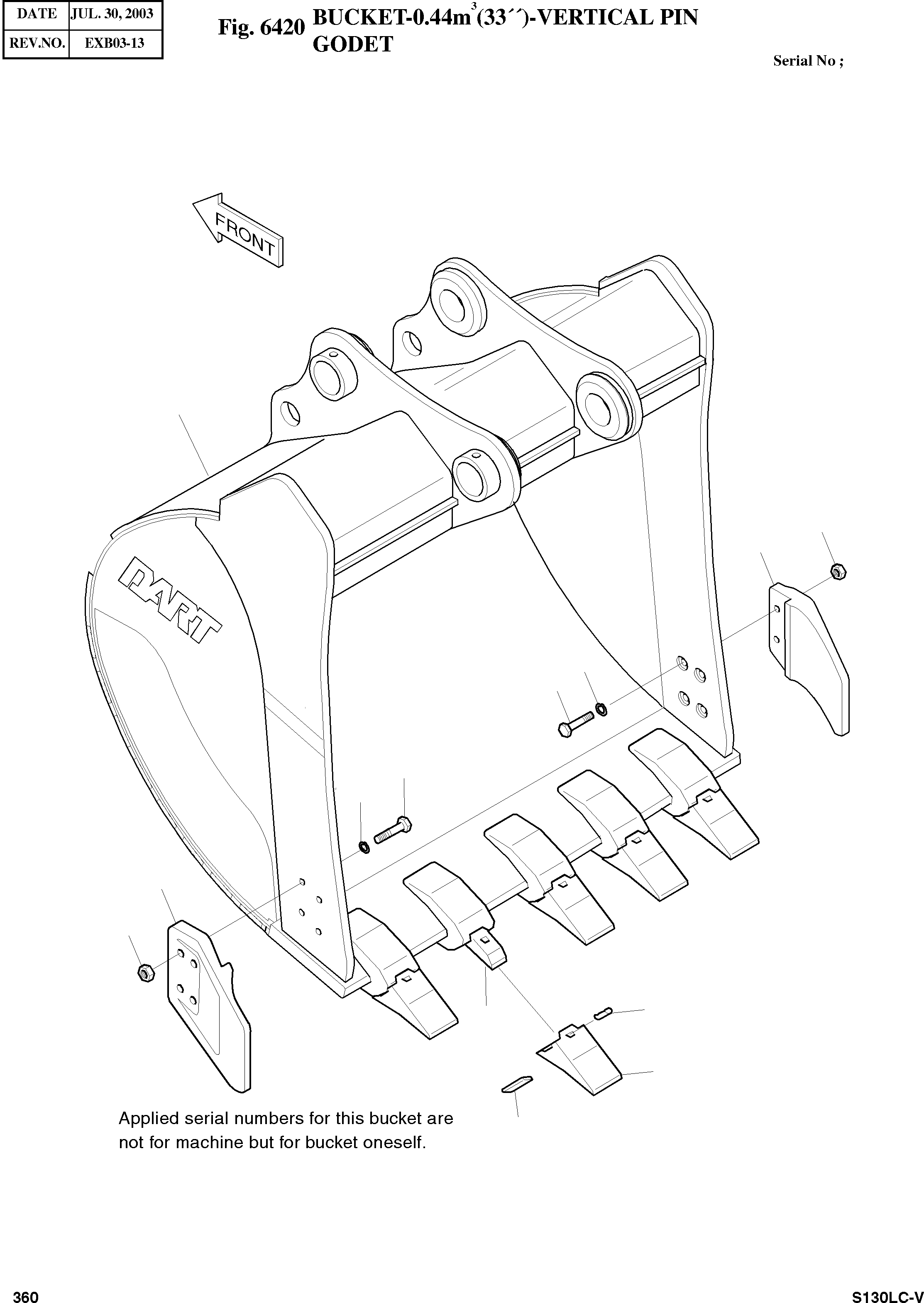 | DATE | JUL. 30, 2003 |
|---|---|
| REV.NO. | EXB03-13 |

Fig. 6420 BUCKET-0.44m$^3$(33´´)-VERTICAL PIN GODET

Serial No ;

FRONT

DART

Applied serial numbers for this bucket are not for machine but for bucket oneself.

360

S130LC-V