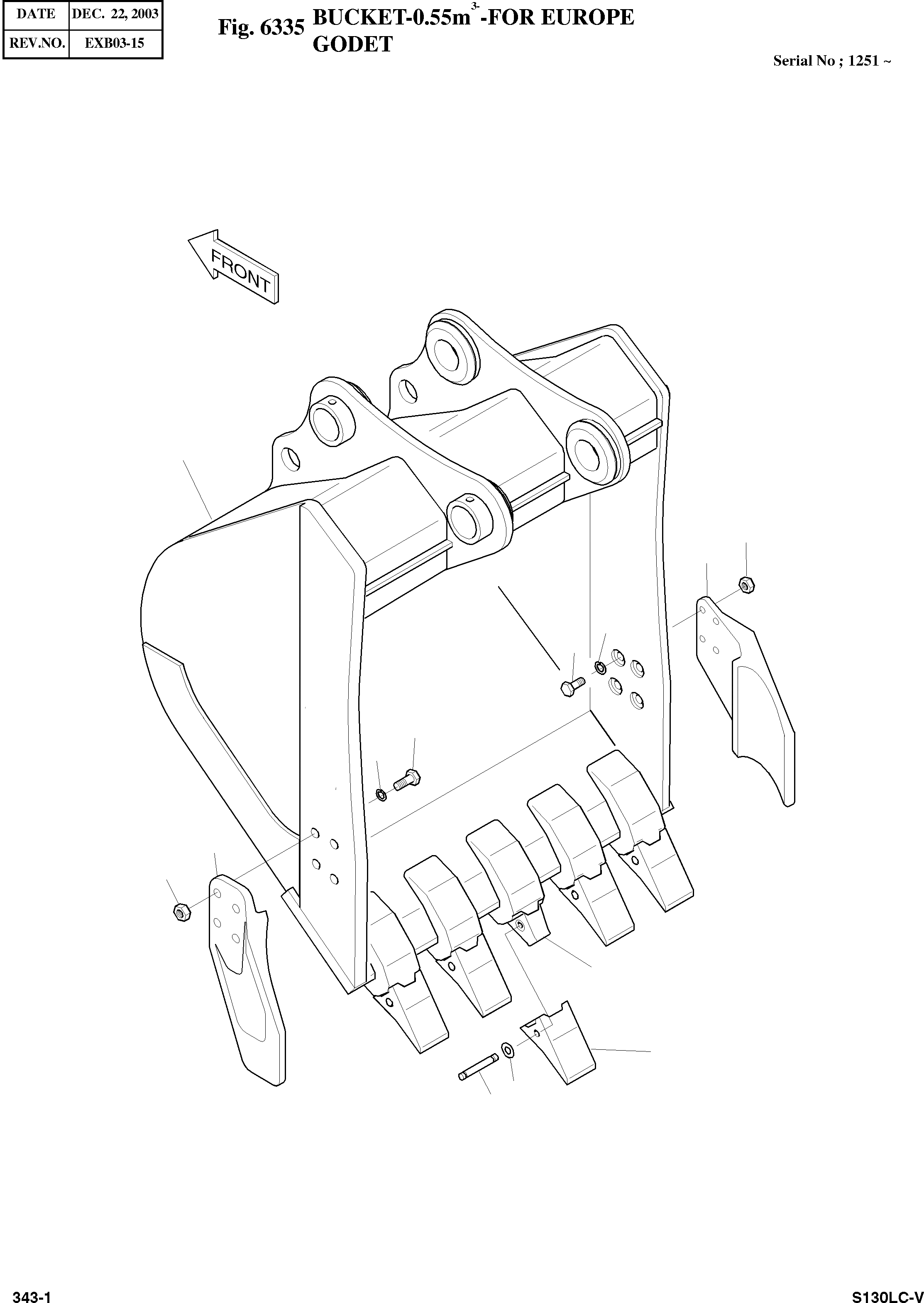 | DATE | DEC. 22, 2003 |
|---|---|
| REV.NO. | EXB03-15 |

Fig. 6335 BUCKET-0.55m$^{3-}$-FOR EUROPE
GODET

Serial No ; 1251 ~

FRONT

343-1

S130LC-V