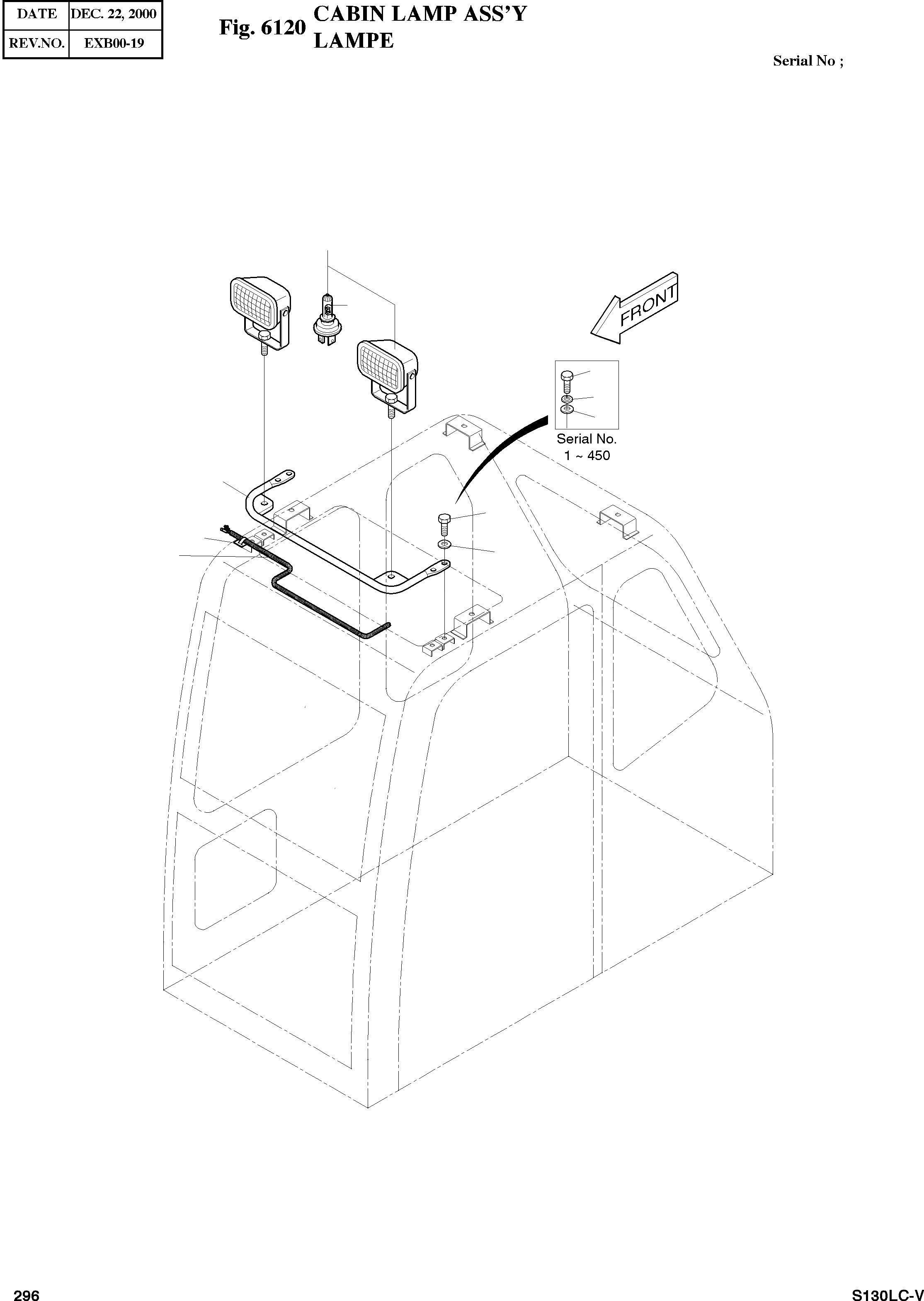 | DATE | DEC. 22, 2000 |
|---|---|
| REV.NO. | EXB00-19 |

Fig. 6120 CABIN LAMP ASS'Y
LAMPE

Serial No ;

FRONT

Serial No.
1 ~ 450

296

S130LC-V