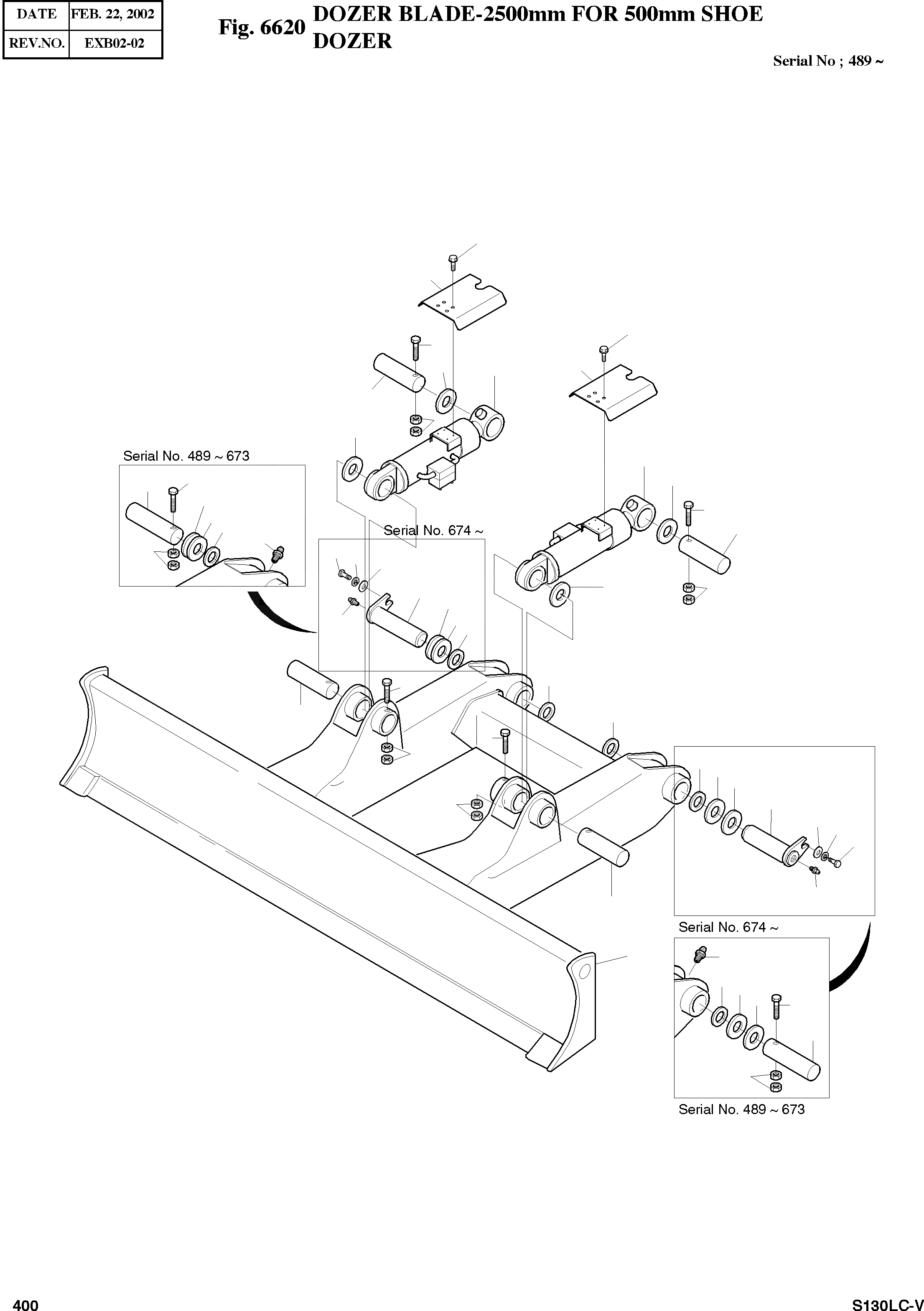 | DATE | FEB. 22, 2002 |
|---|---|
| REV.NO. | EXB02-02 |

Fig. 6620 DOZER BLADE-2500mm FOR 500mm SHOE DOZER

Serial No ; 489 ~

Serial No. 489 ~ 673

Serial No. 674 ~

Serial No. 674 ~

Serial No. 489 ~ 673

400

S130LC-V